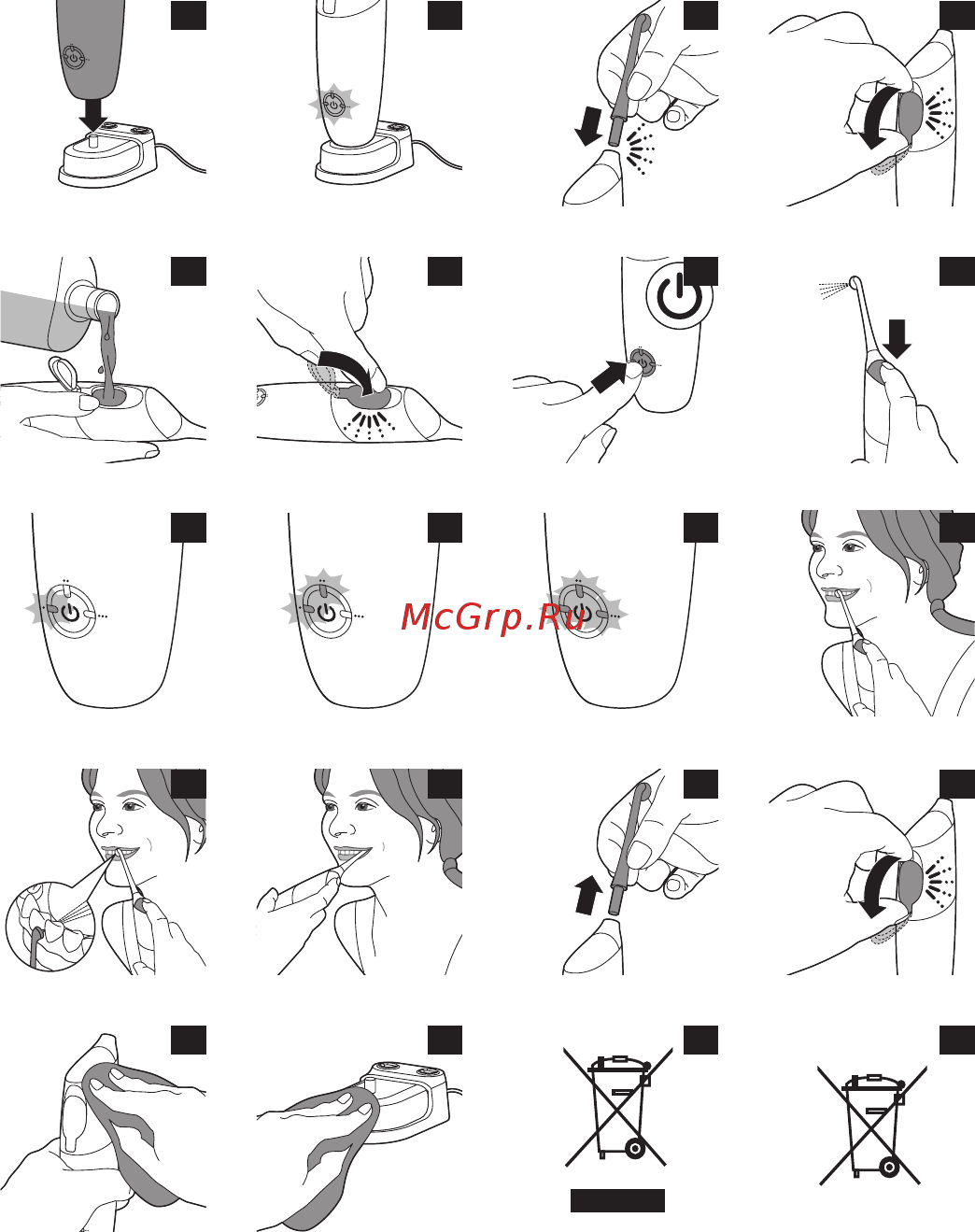 McGrp.Ru