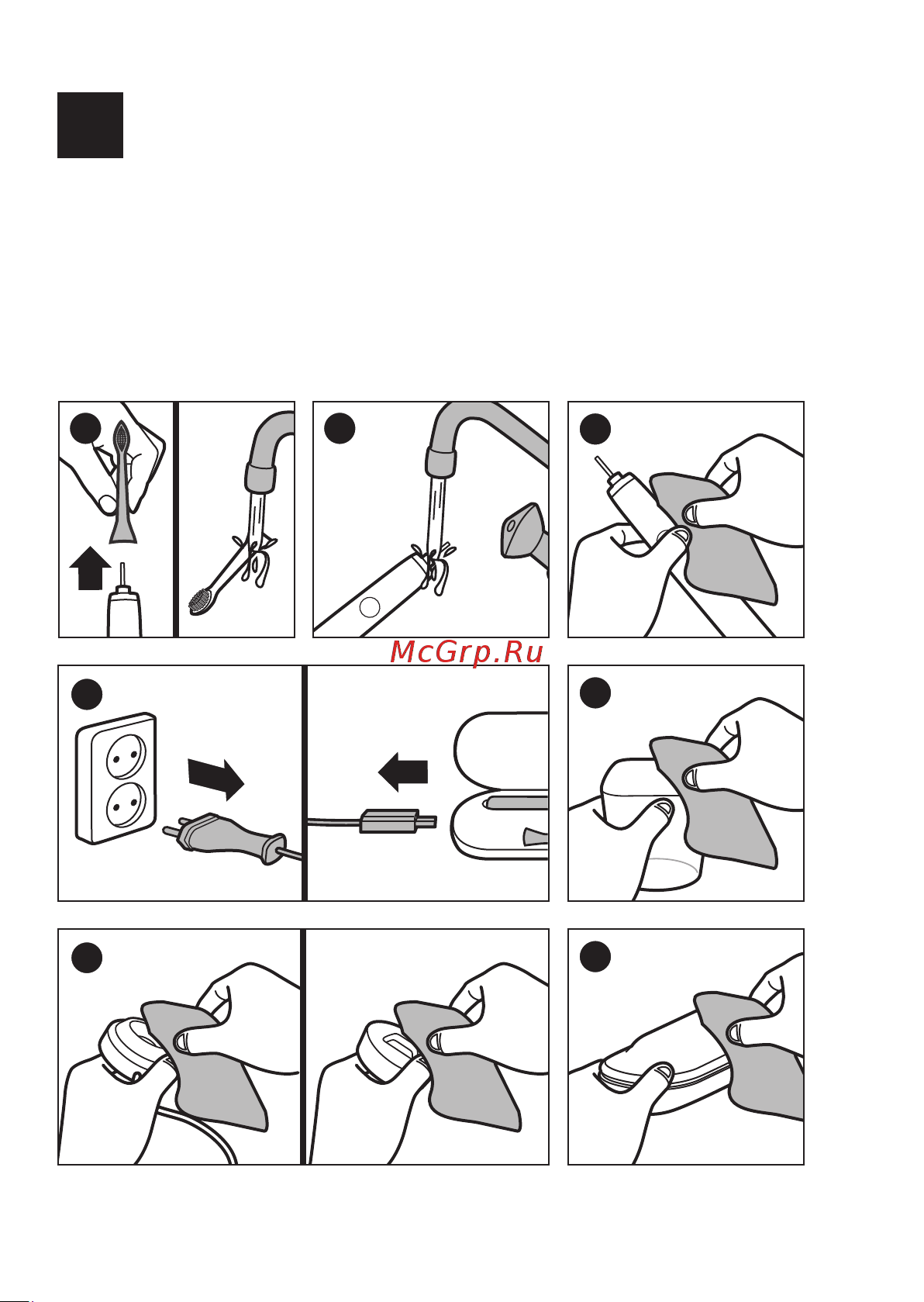 McGrp.Ru