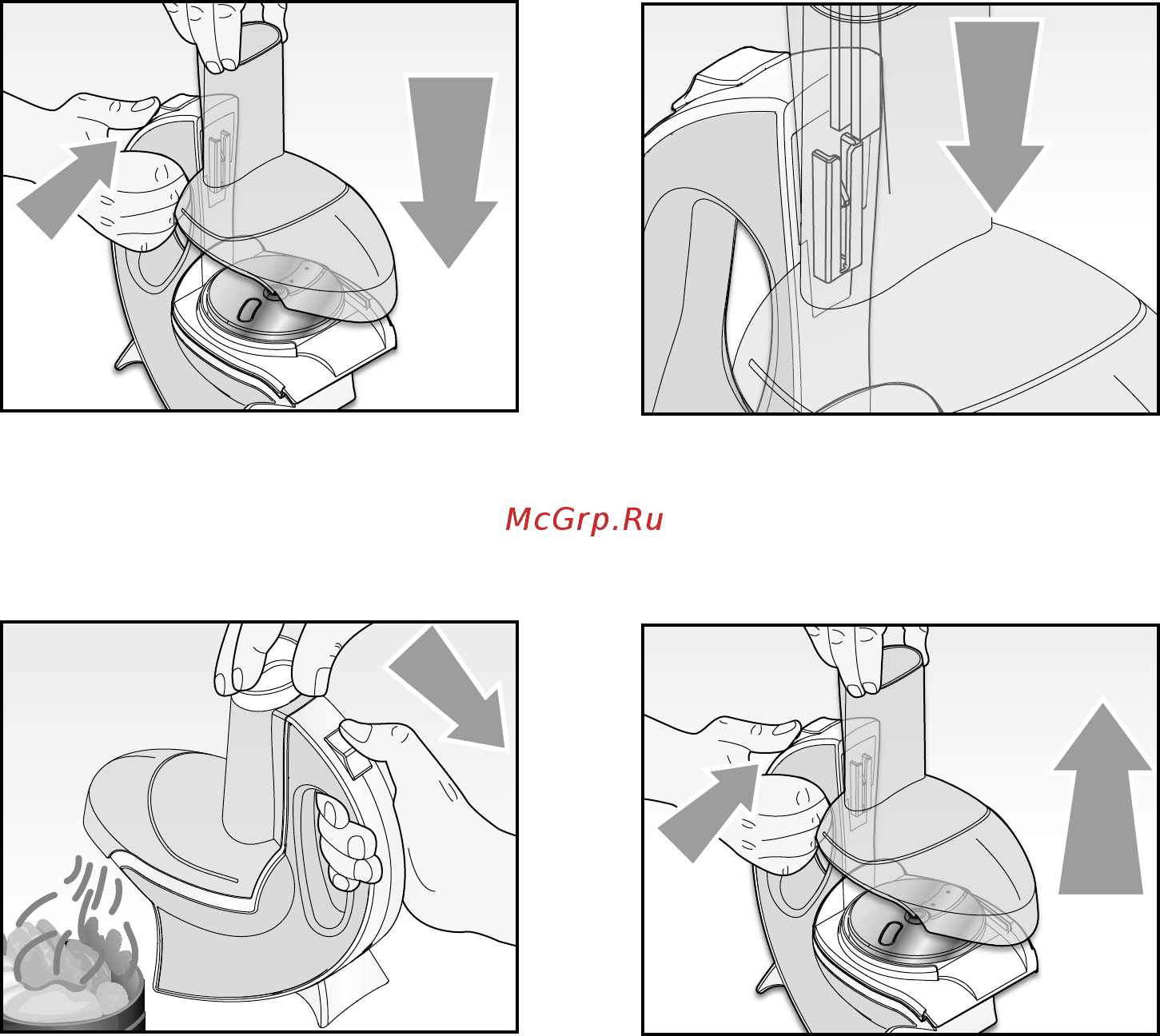 McGrp.Ru