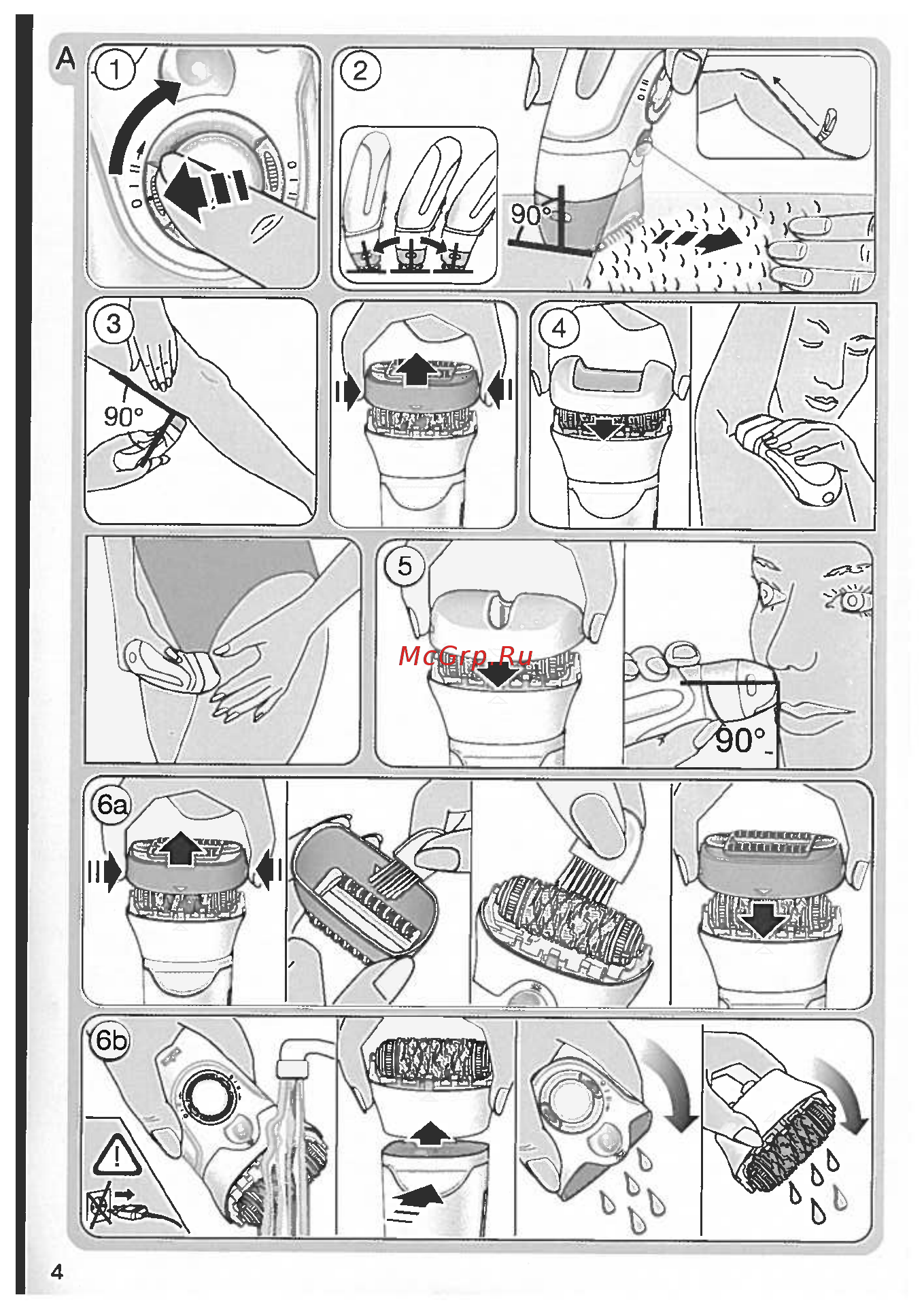 A

1

0 I II

2

90°

3

90°

4

5

McGrp.Ru

90°

6a

6b

4