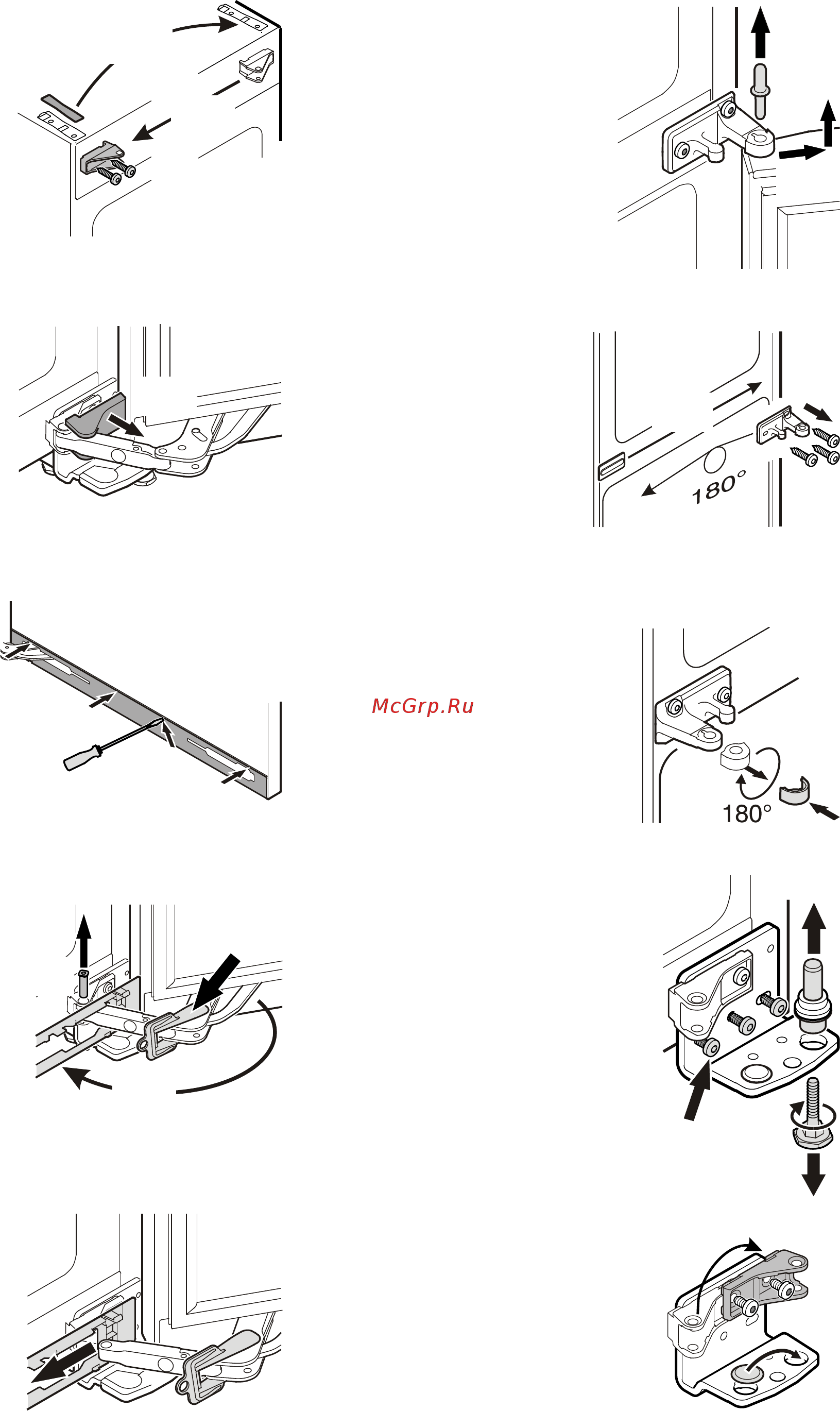 180°

McGrp.Ru

180°