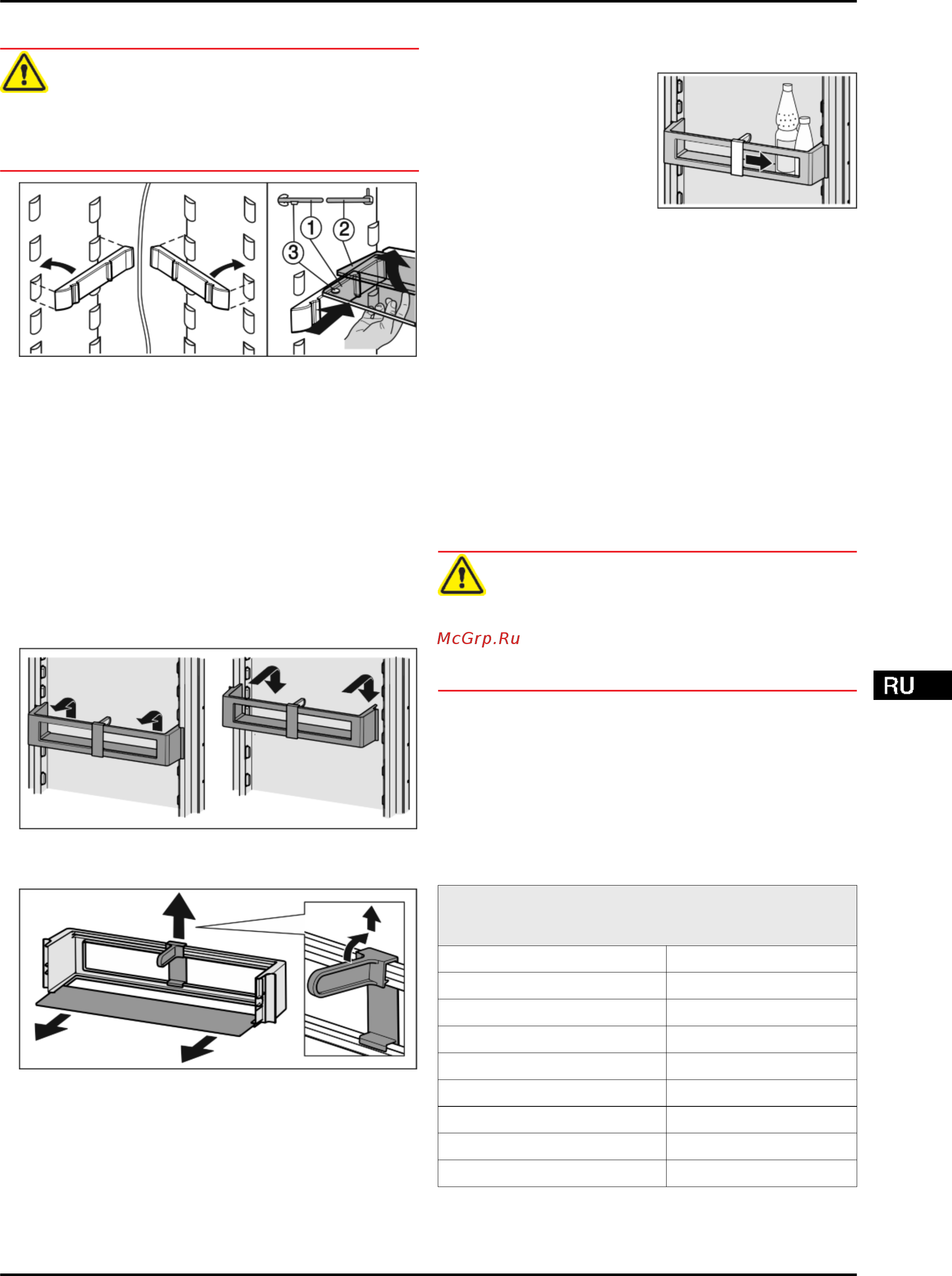 1

2

3

McGrp.Ru

RU