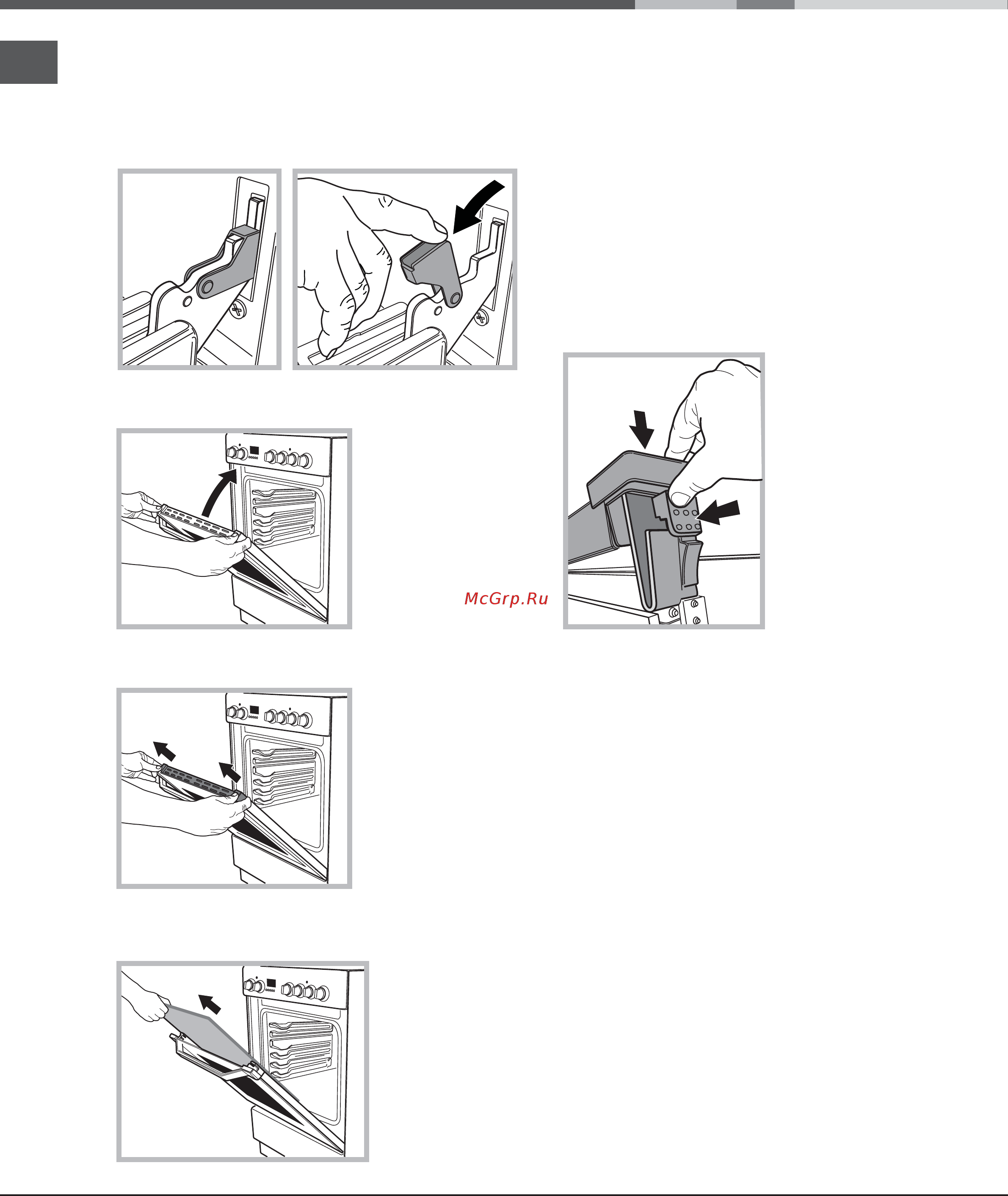 McGrp.Ru