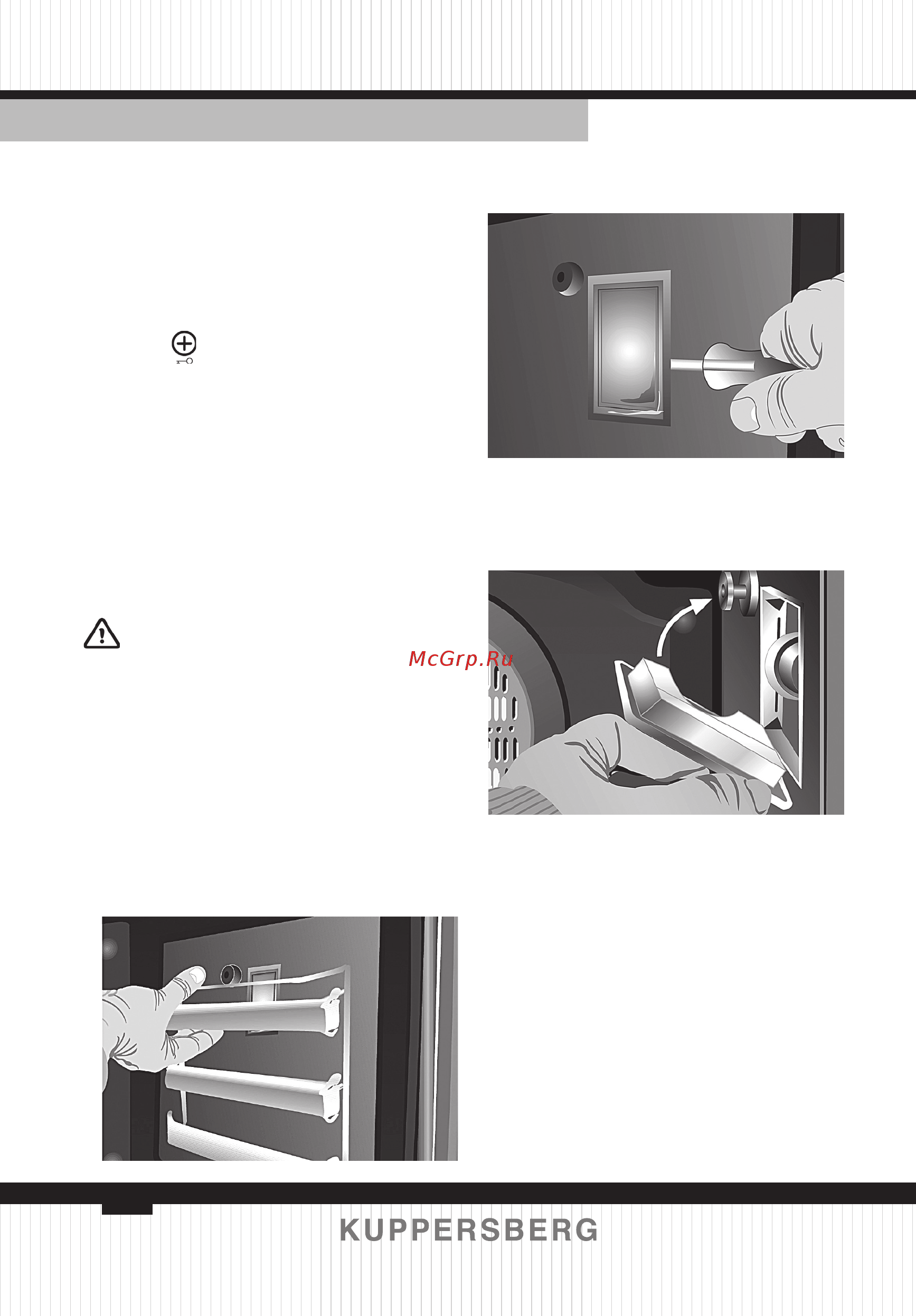 McGrp.Ru

KUPPERSBERG