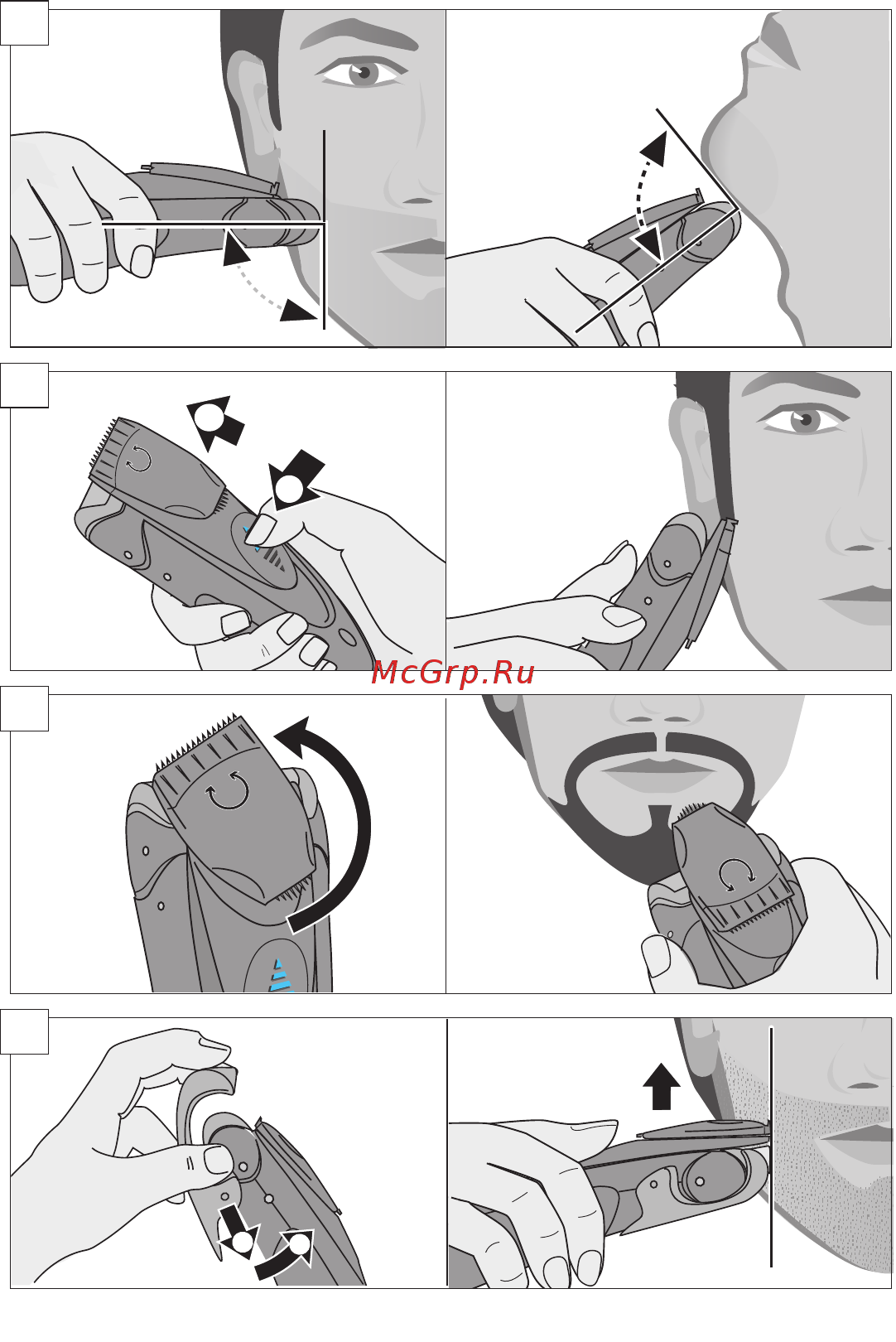 McGrp.Ru