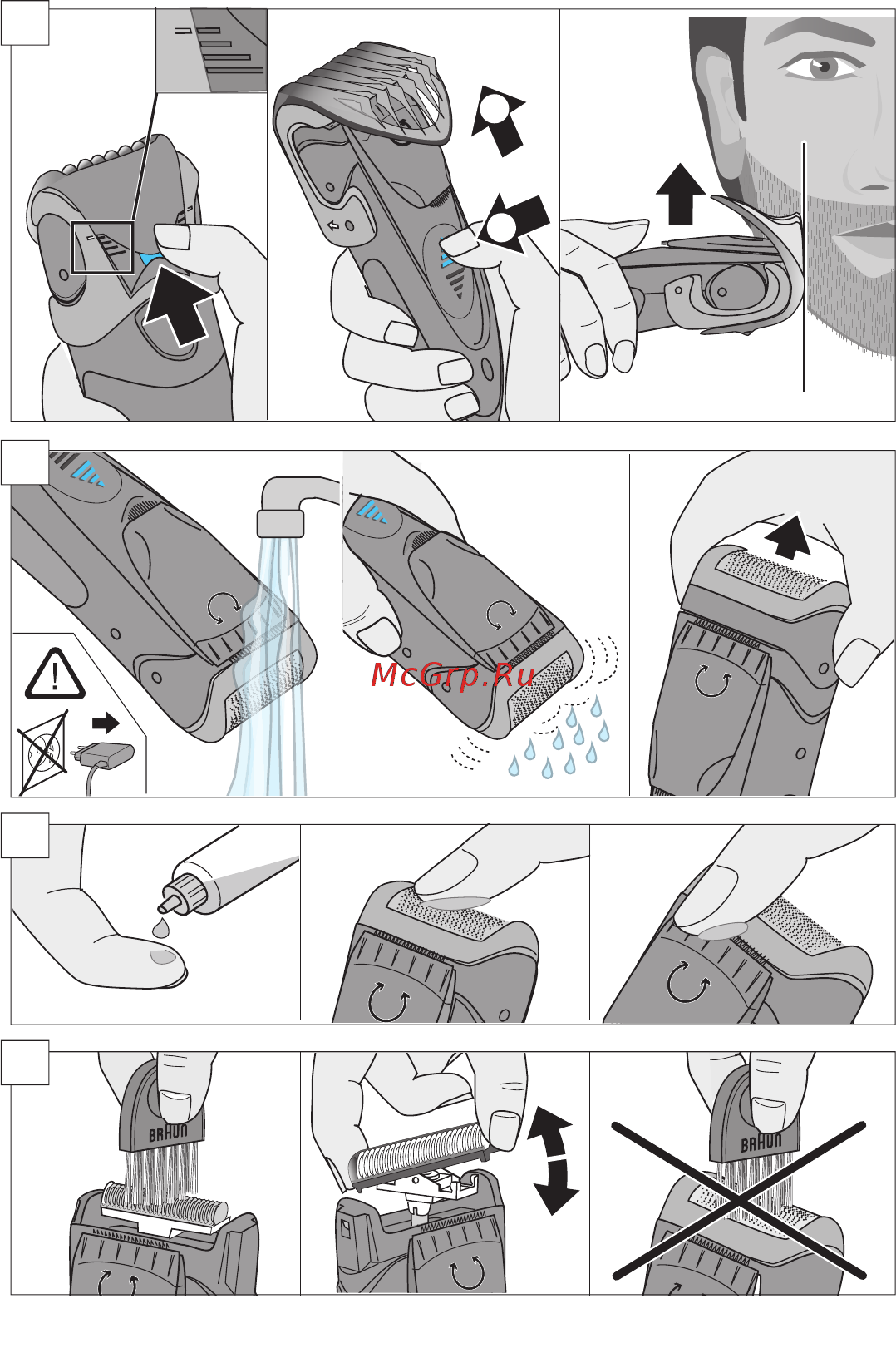 McGrp.Ru

BRAUN

BRAUN