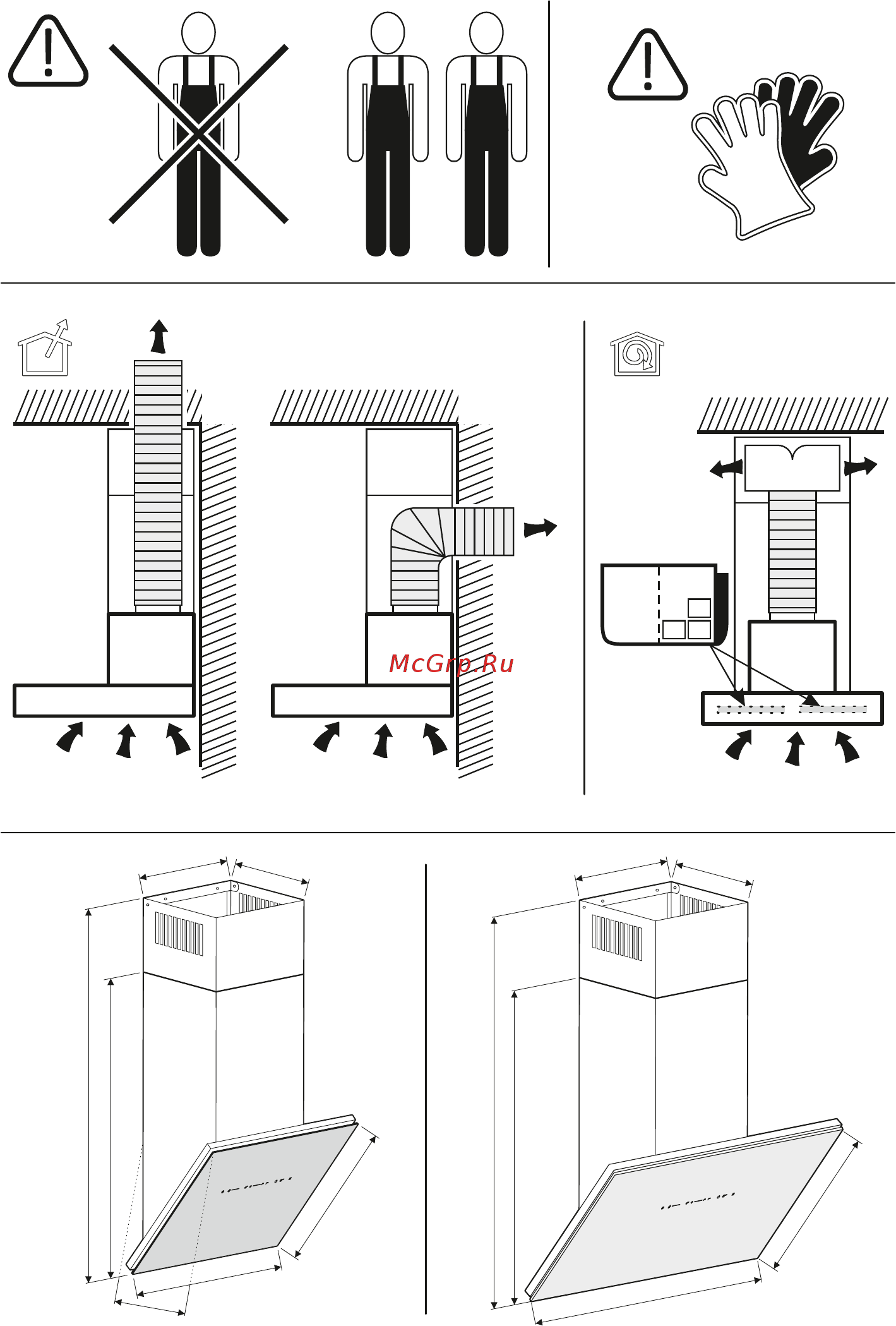 McGrp.Ru