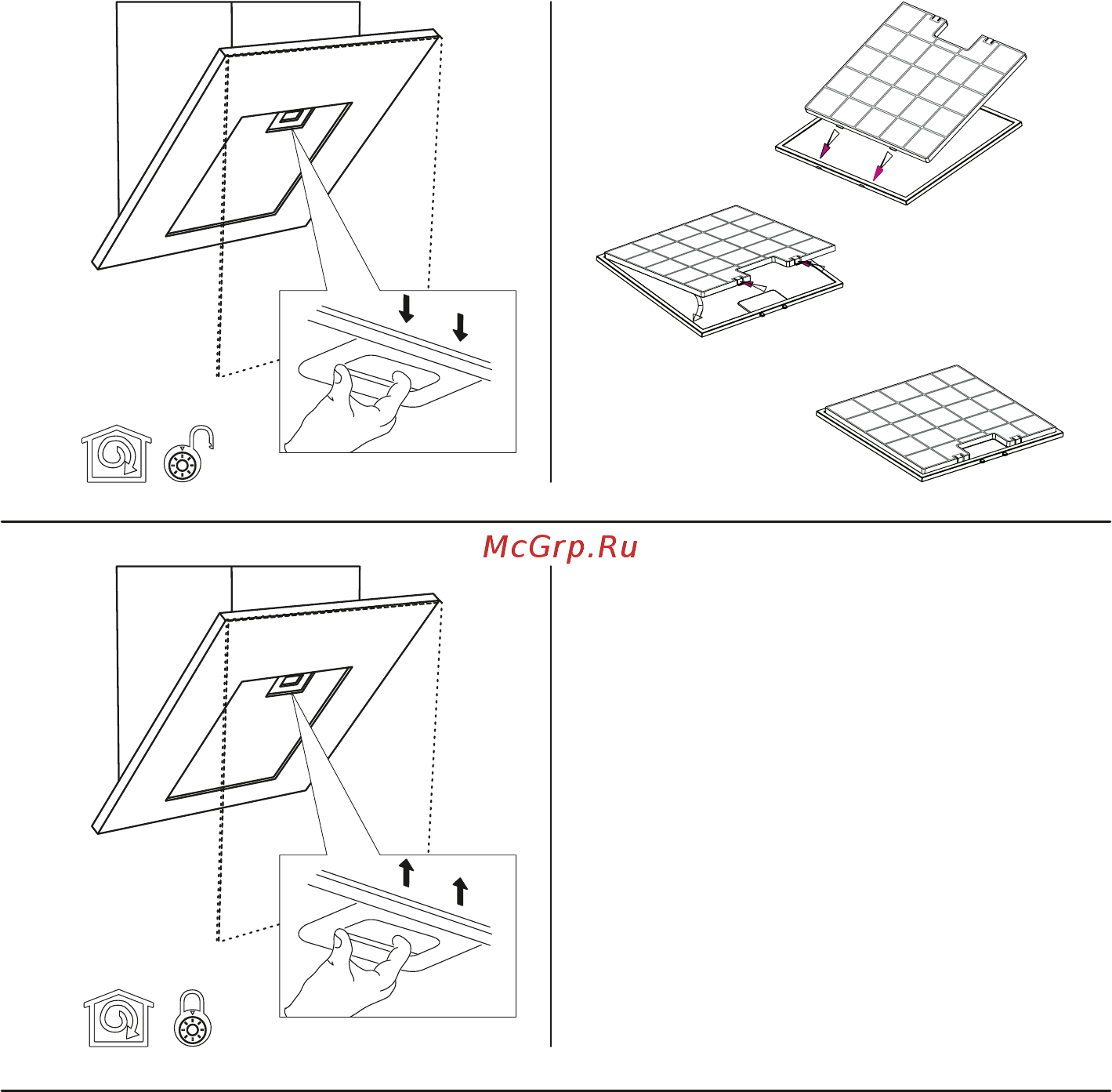 McGrp.Ru