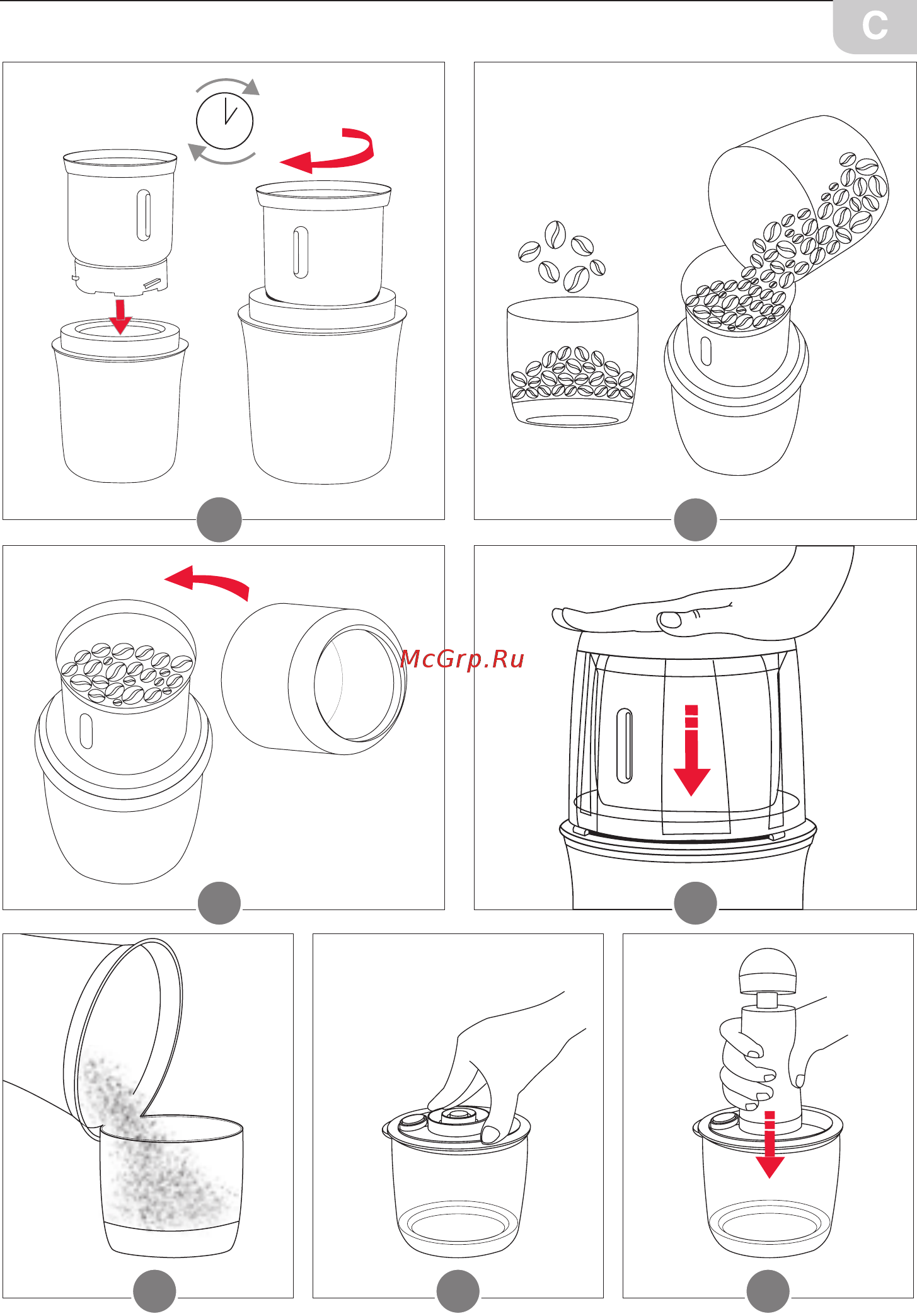 C

McGrp.Ru