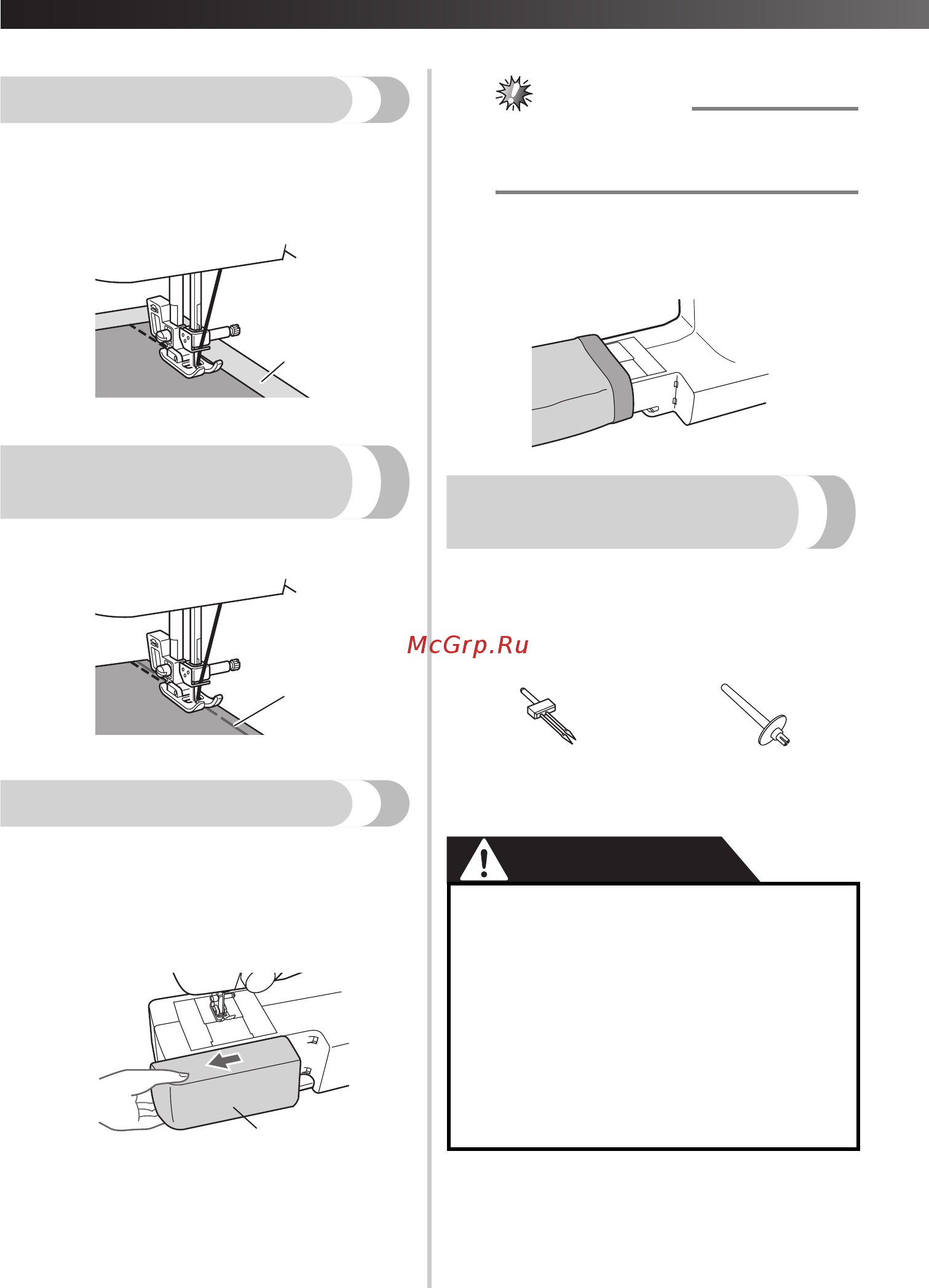 McGrp.Ru