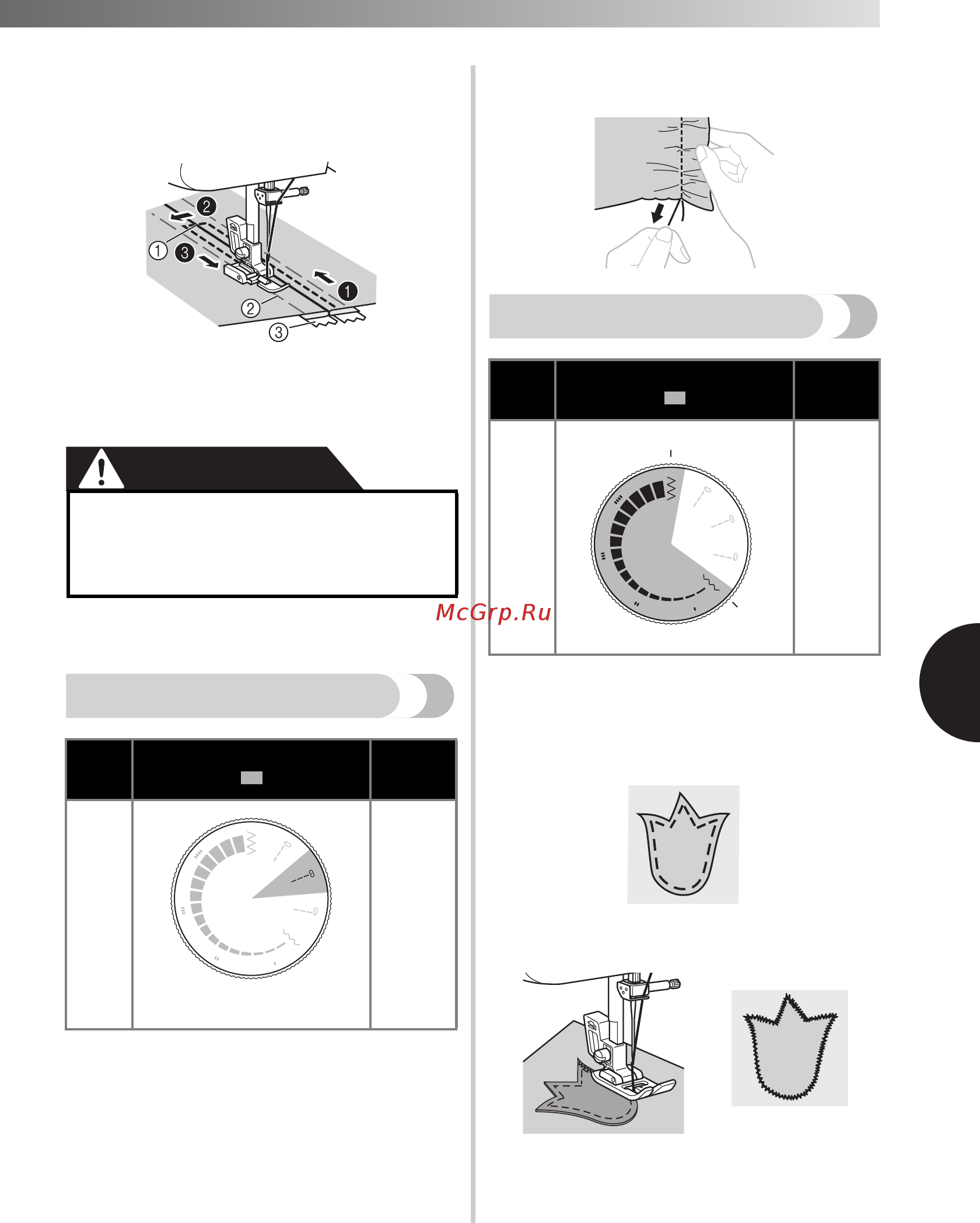 2
1
3
1
2
3
McGrp.Ru