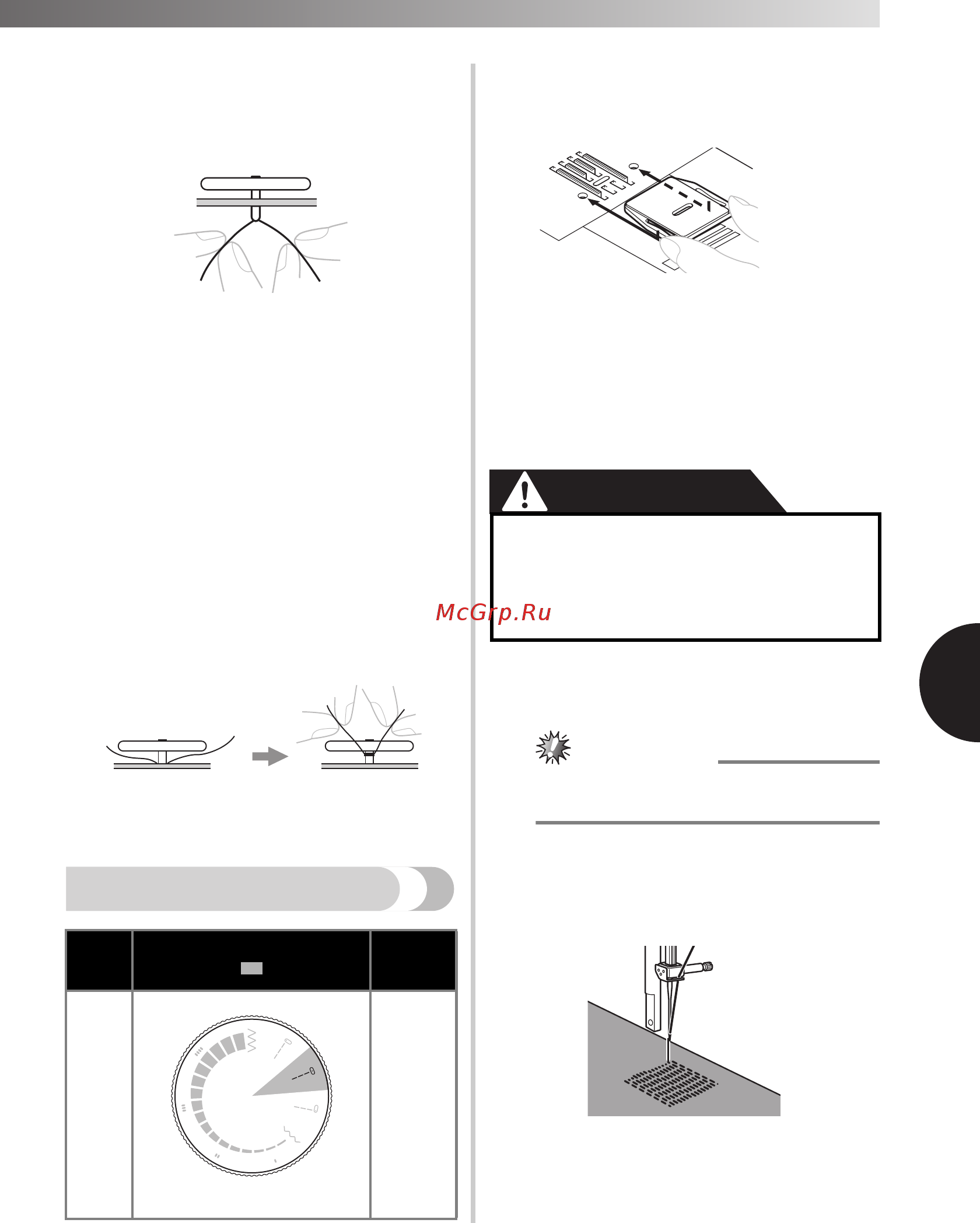 McGrp.Ru