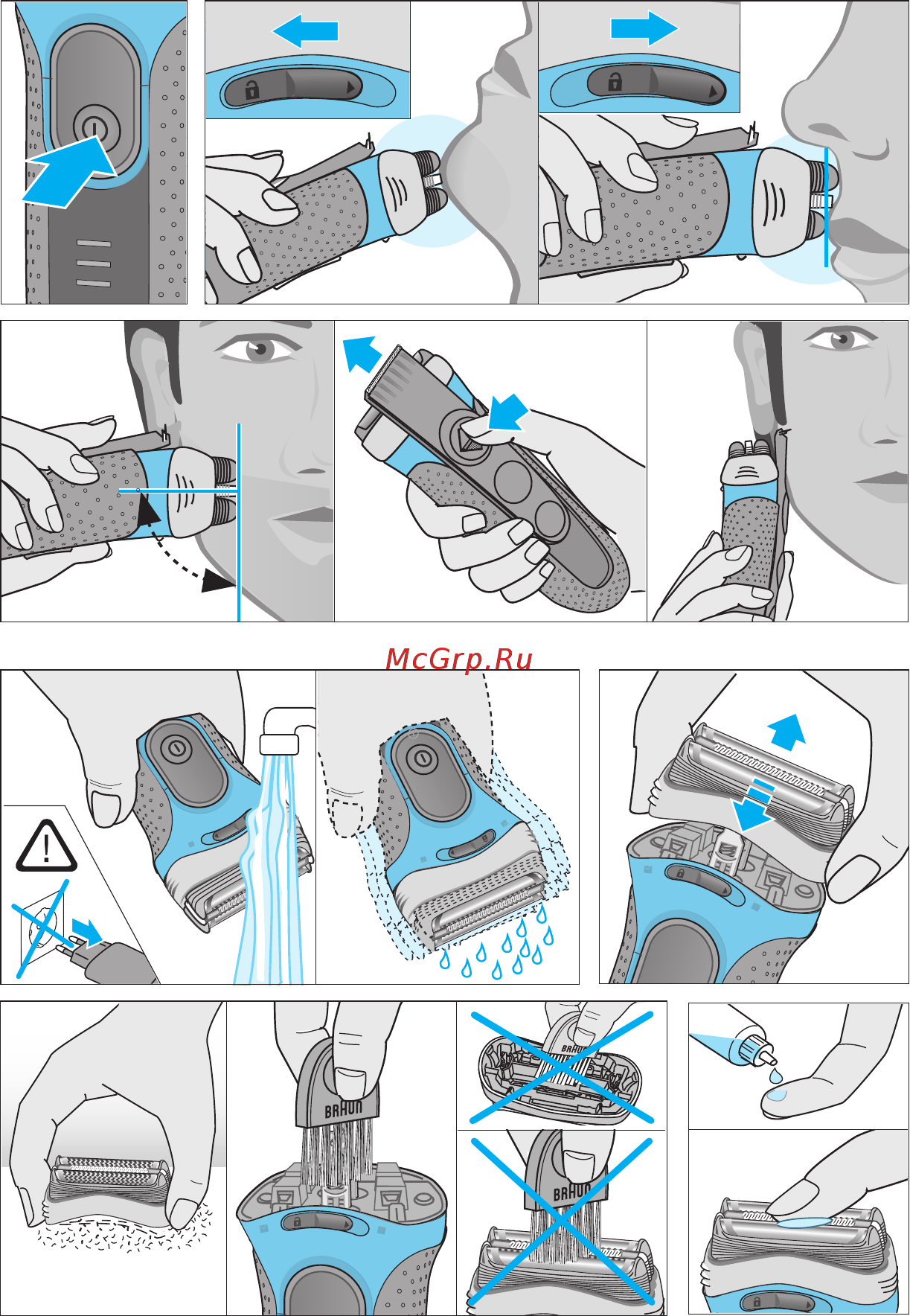 McGrp.Ru

BRAUN

BRAUN

BRAUN