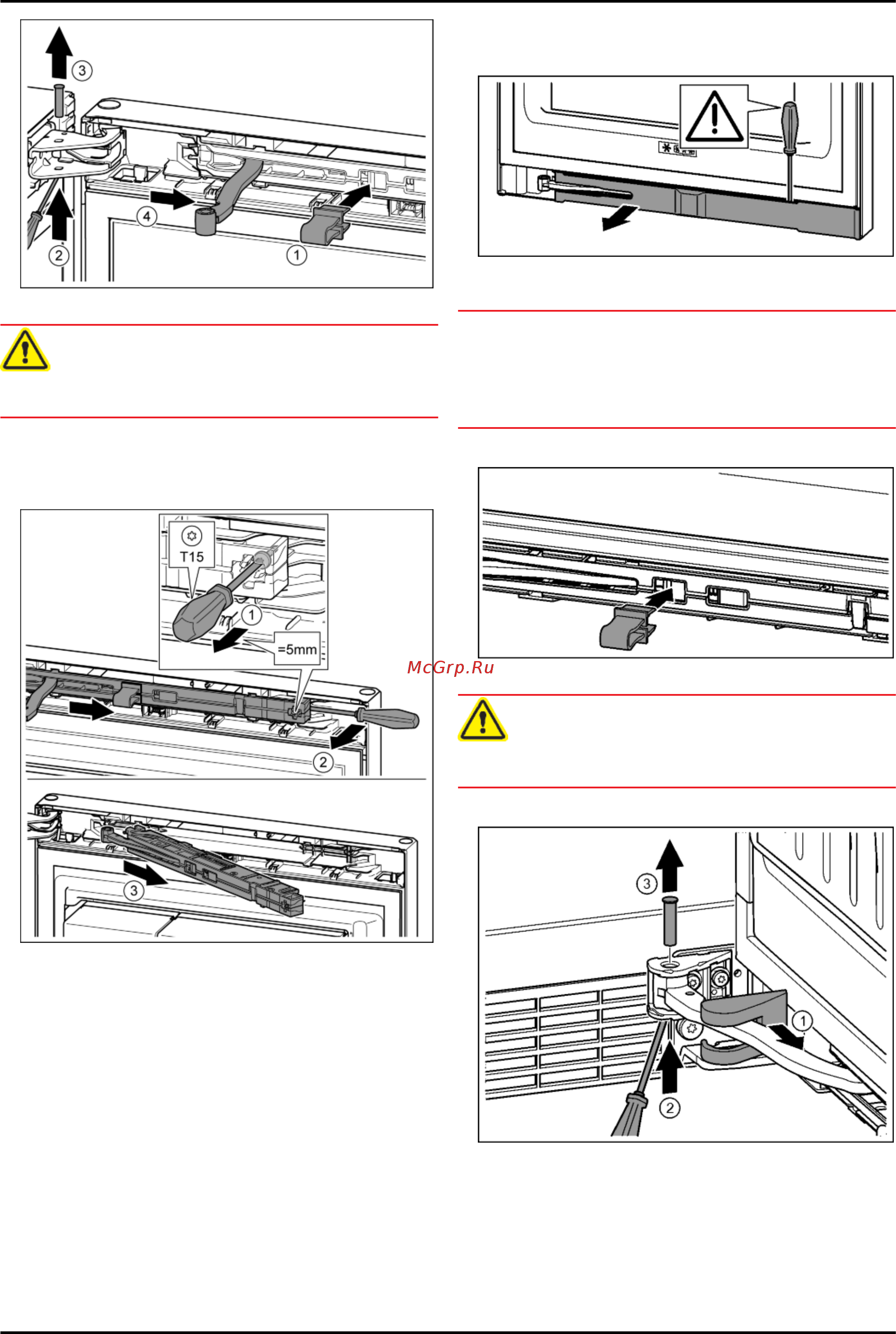 3
4
2
1

T15
1
=5mm
2
3

McGrp.Ru

3
1
2