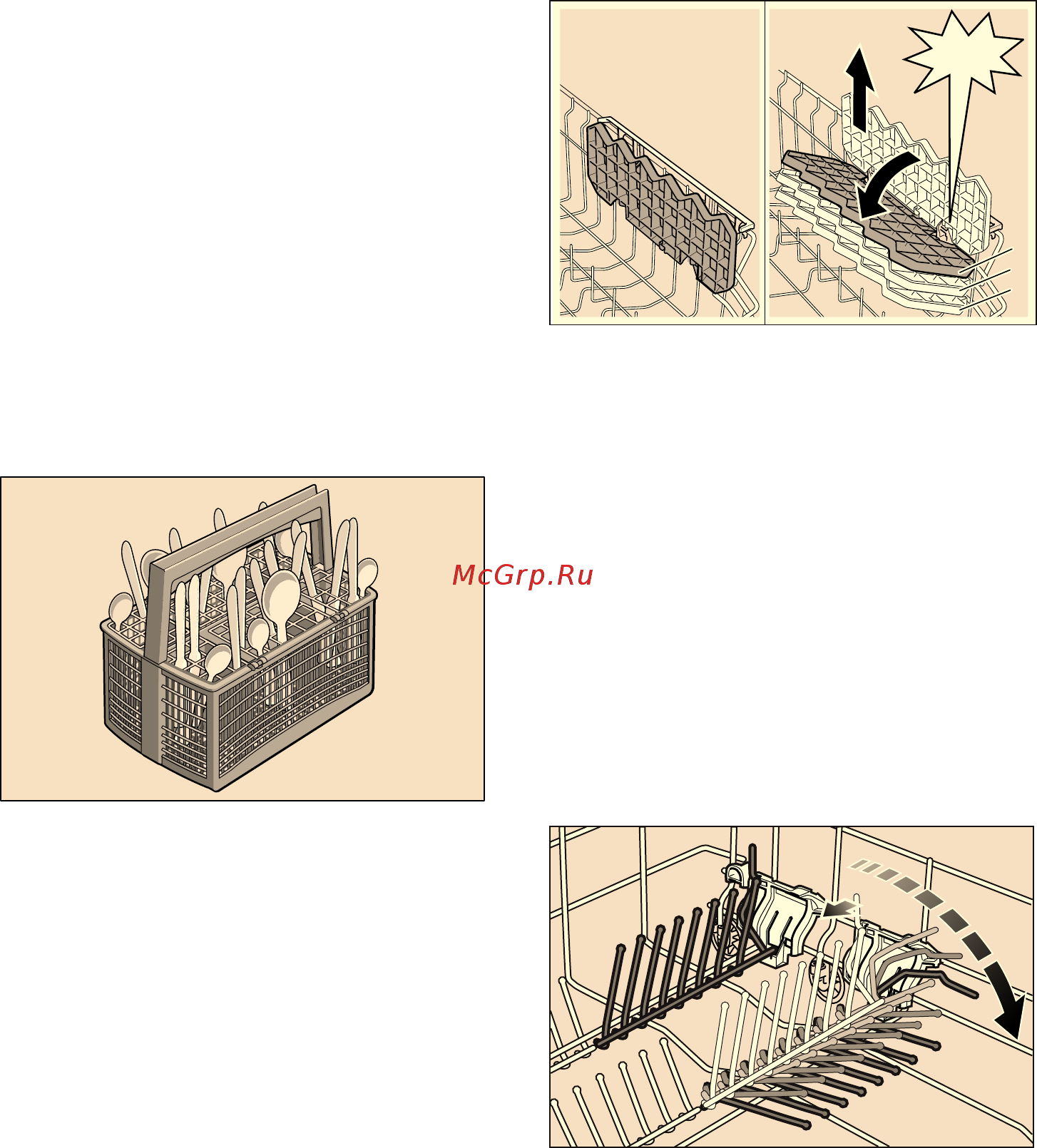 McGrp.Ru