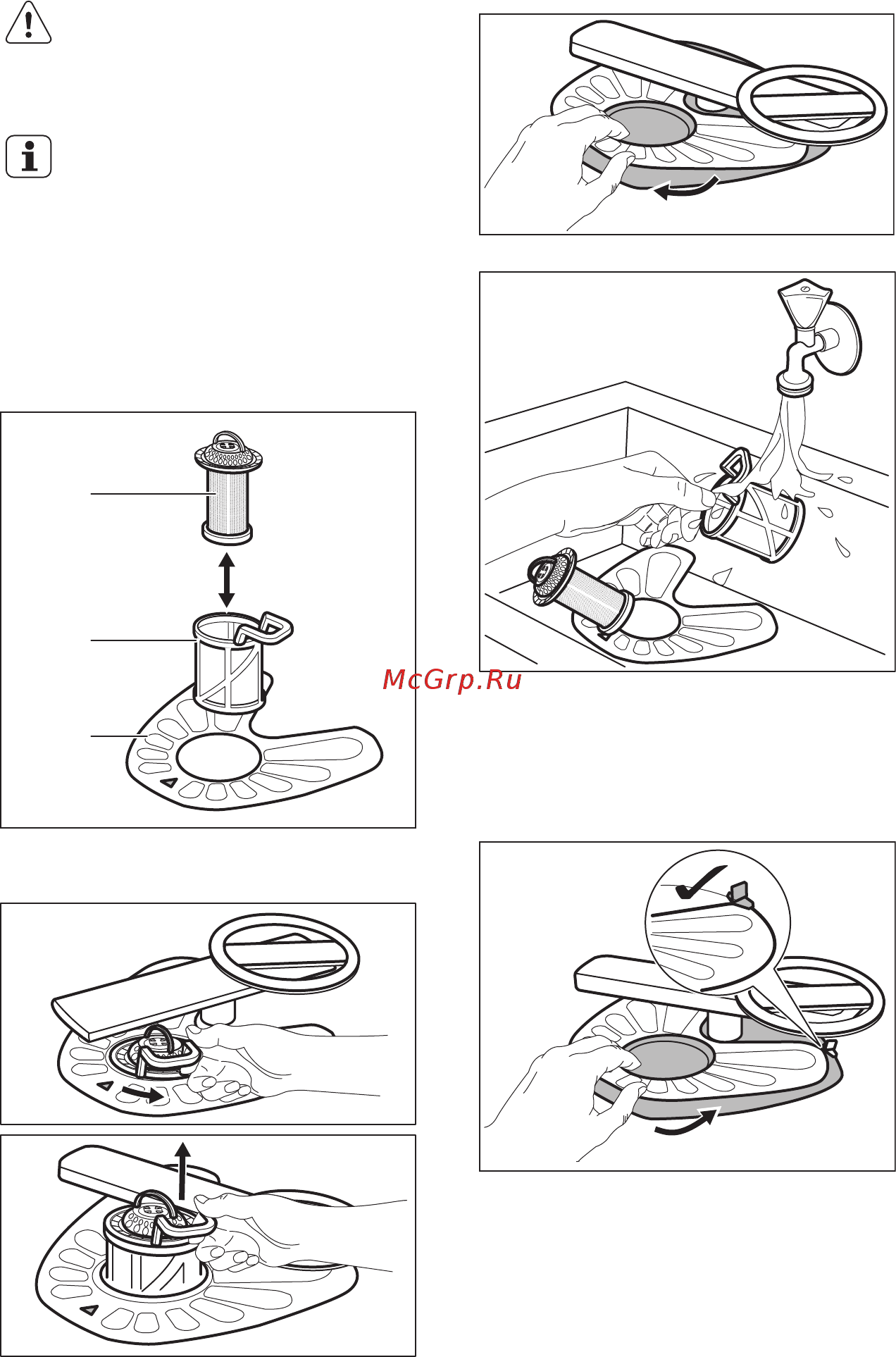 McGrp.Ru