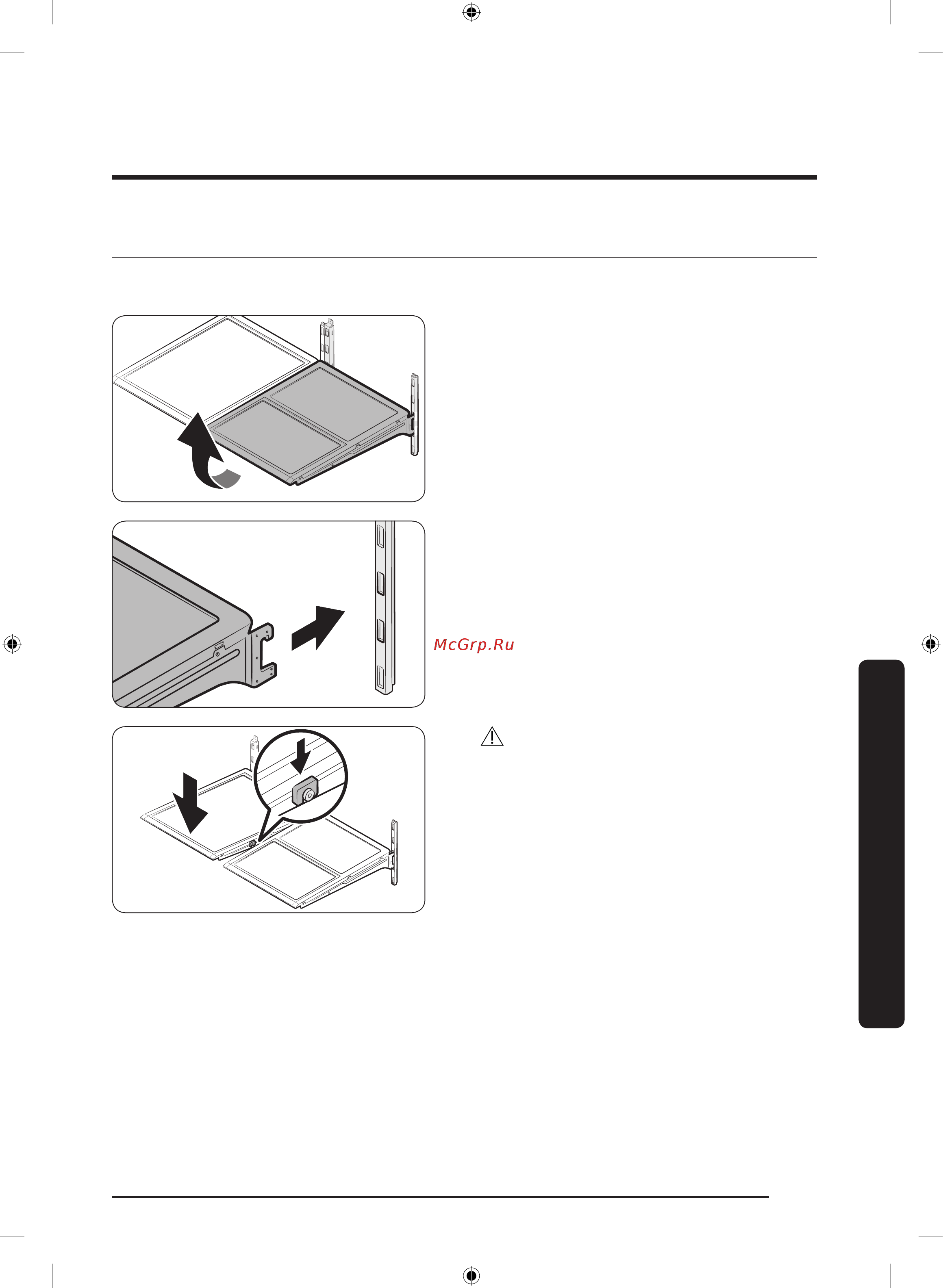 McGrp.Ru