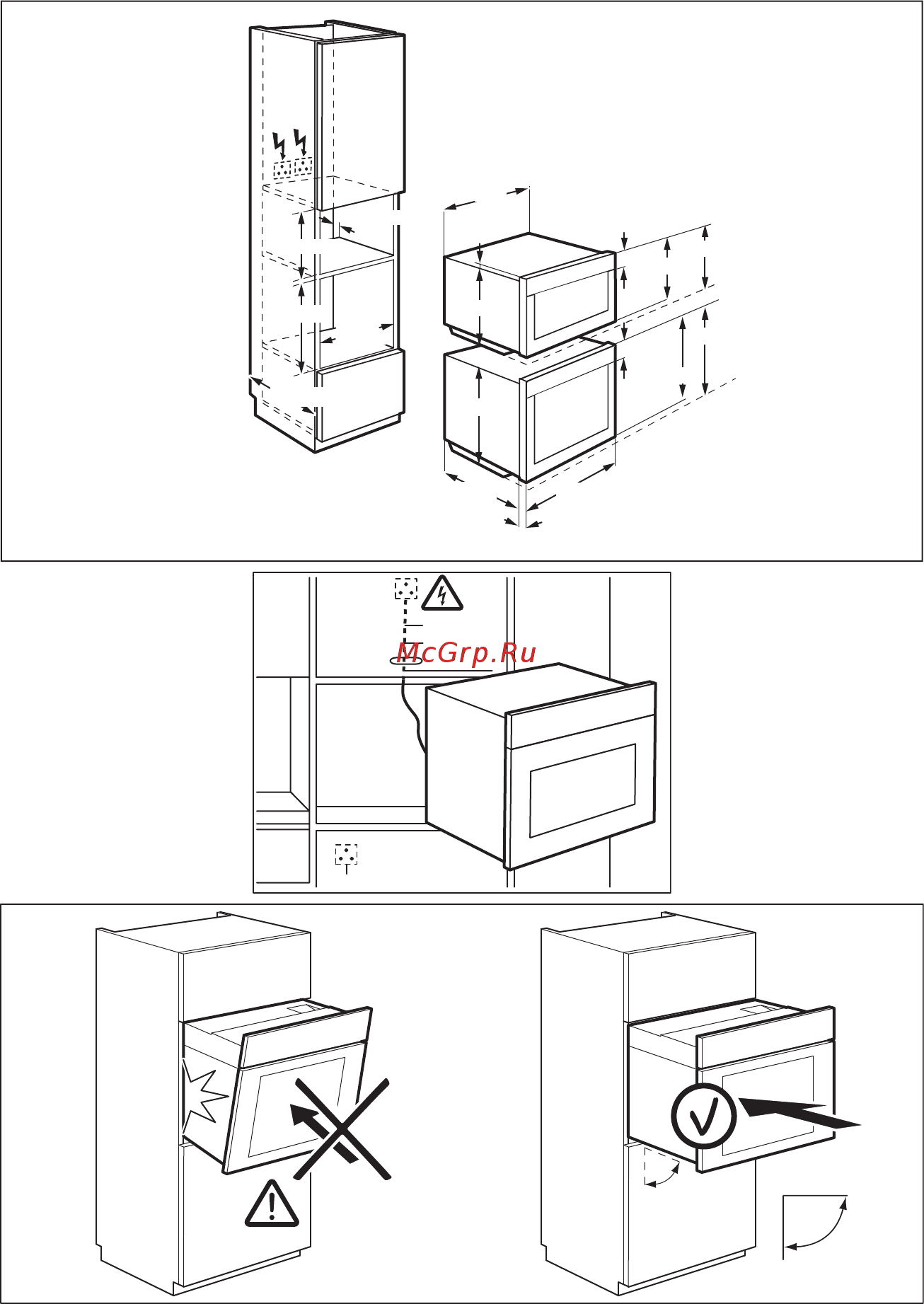 McGrp.Ru