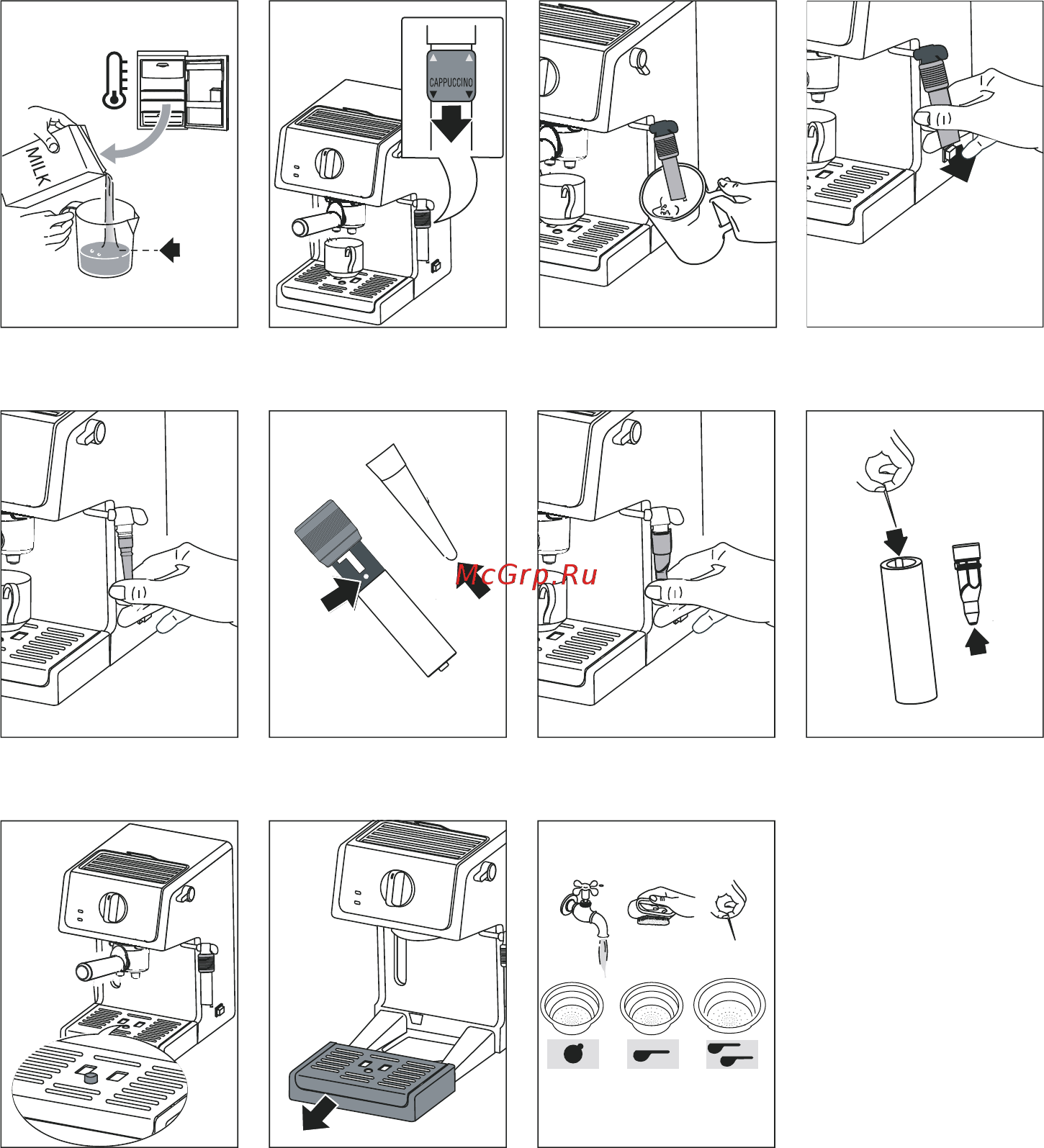 MILK

CAPPUCCINO

McGrp.Ru