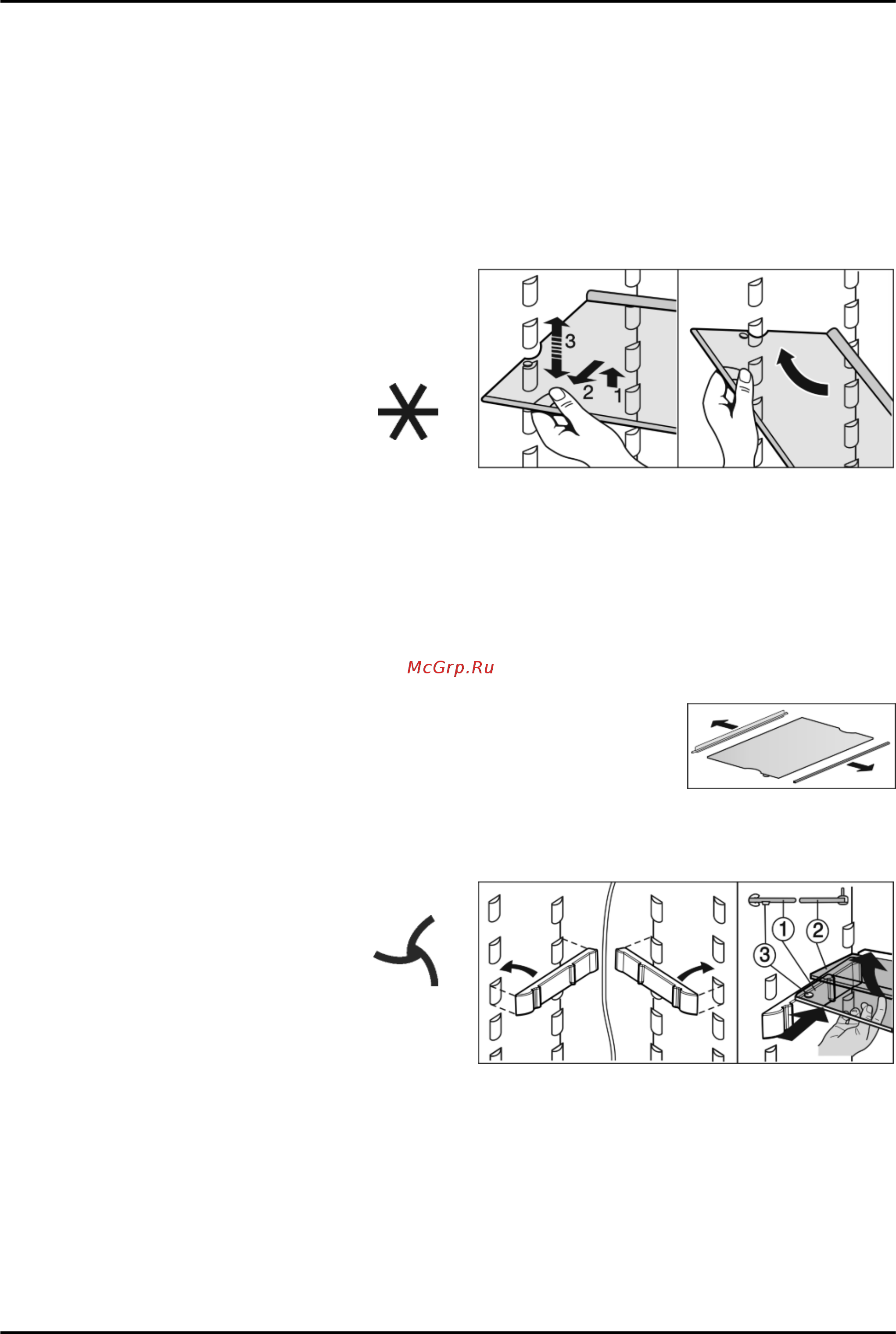 3
2
1

McGrp.Ru

1
2
3