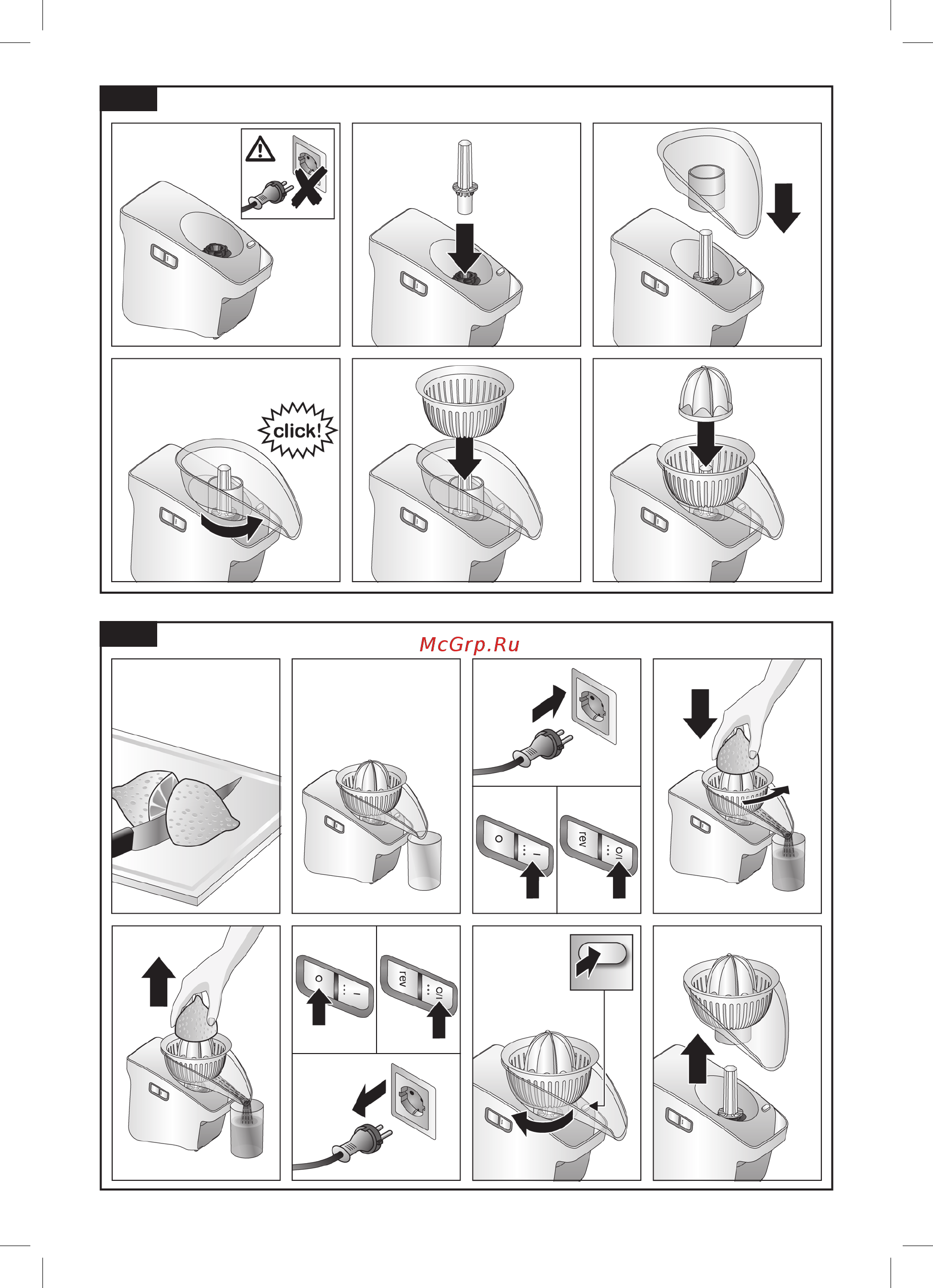 click!

McGrp.Ru

O
I
rev
O/I

O
I
rev
O/I