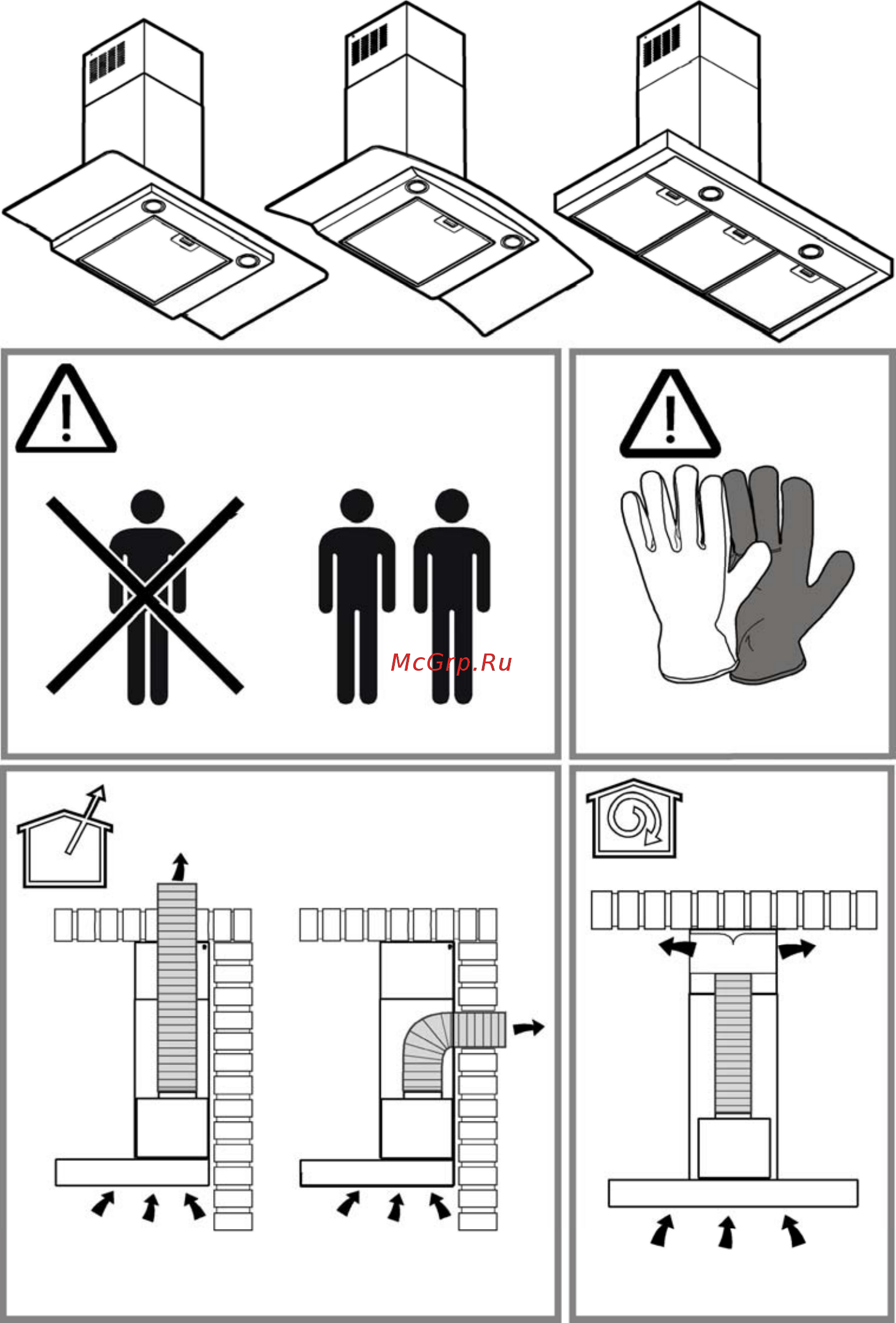 McGrp.Ru