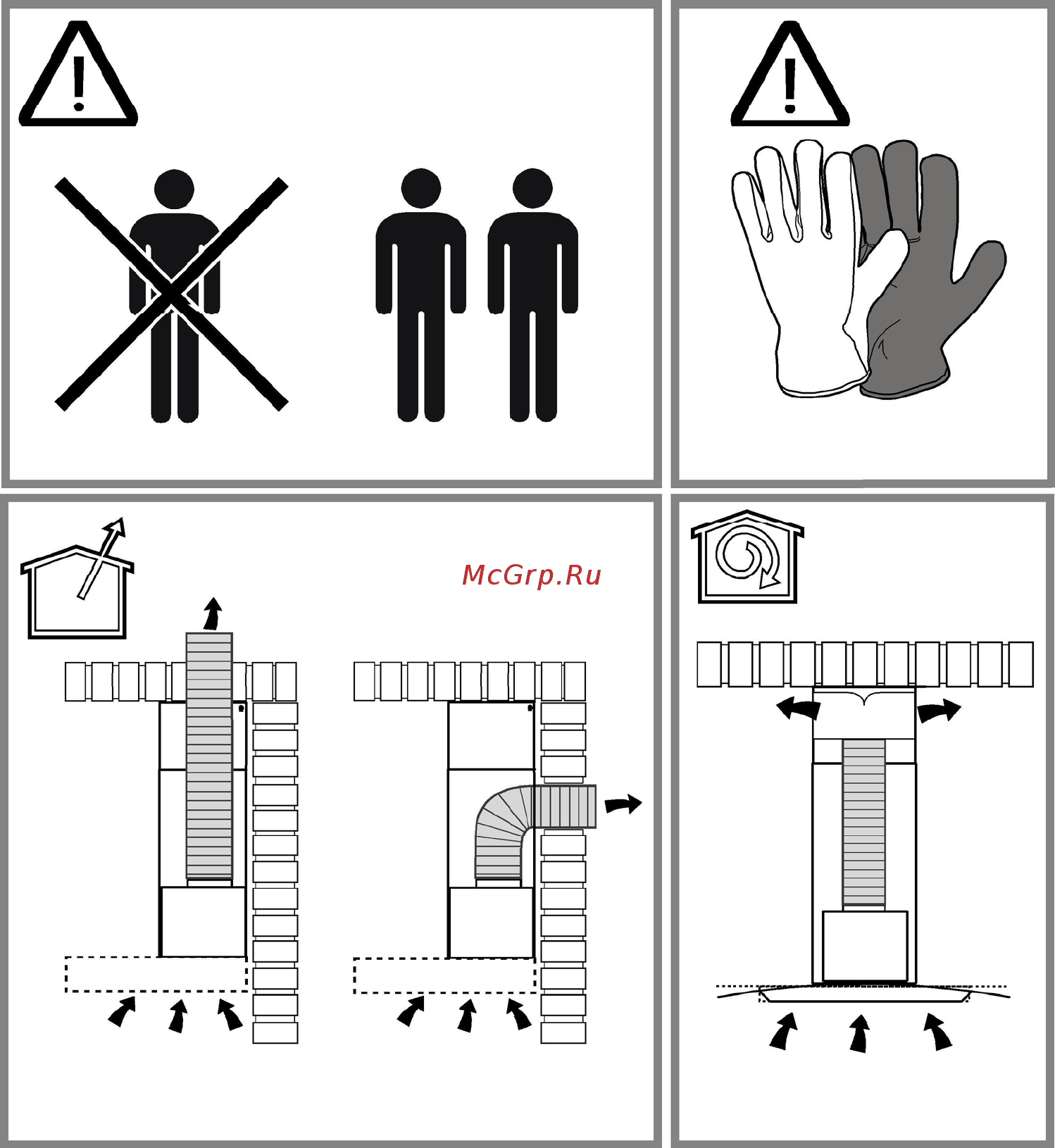 McGrp.Ru