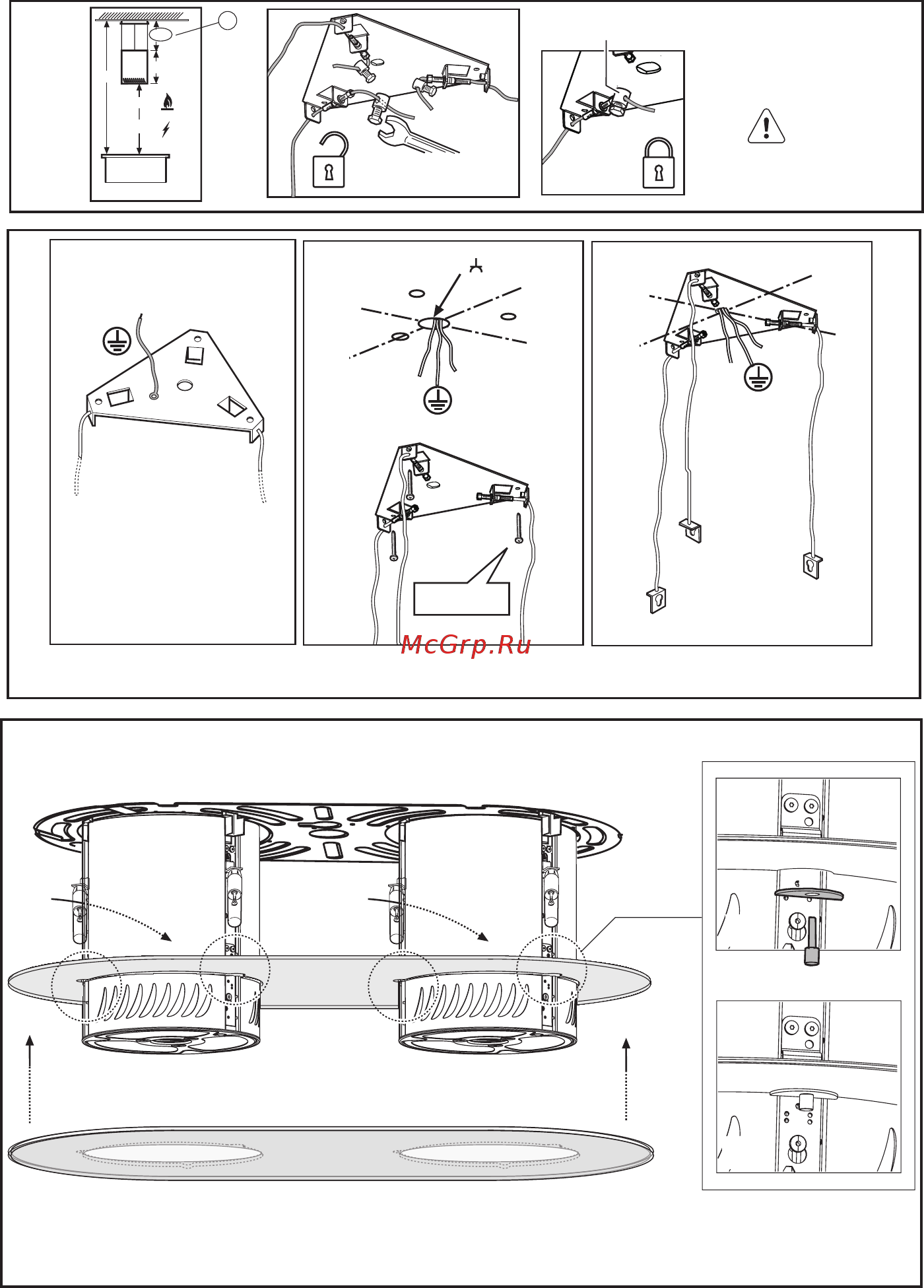 McGrp.Ru