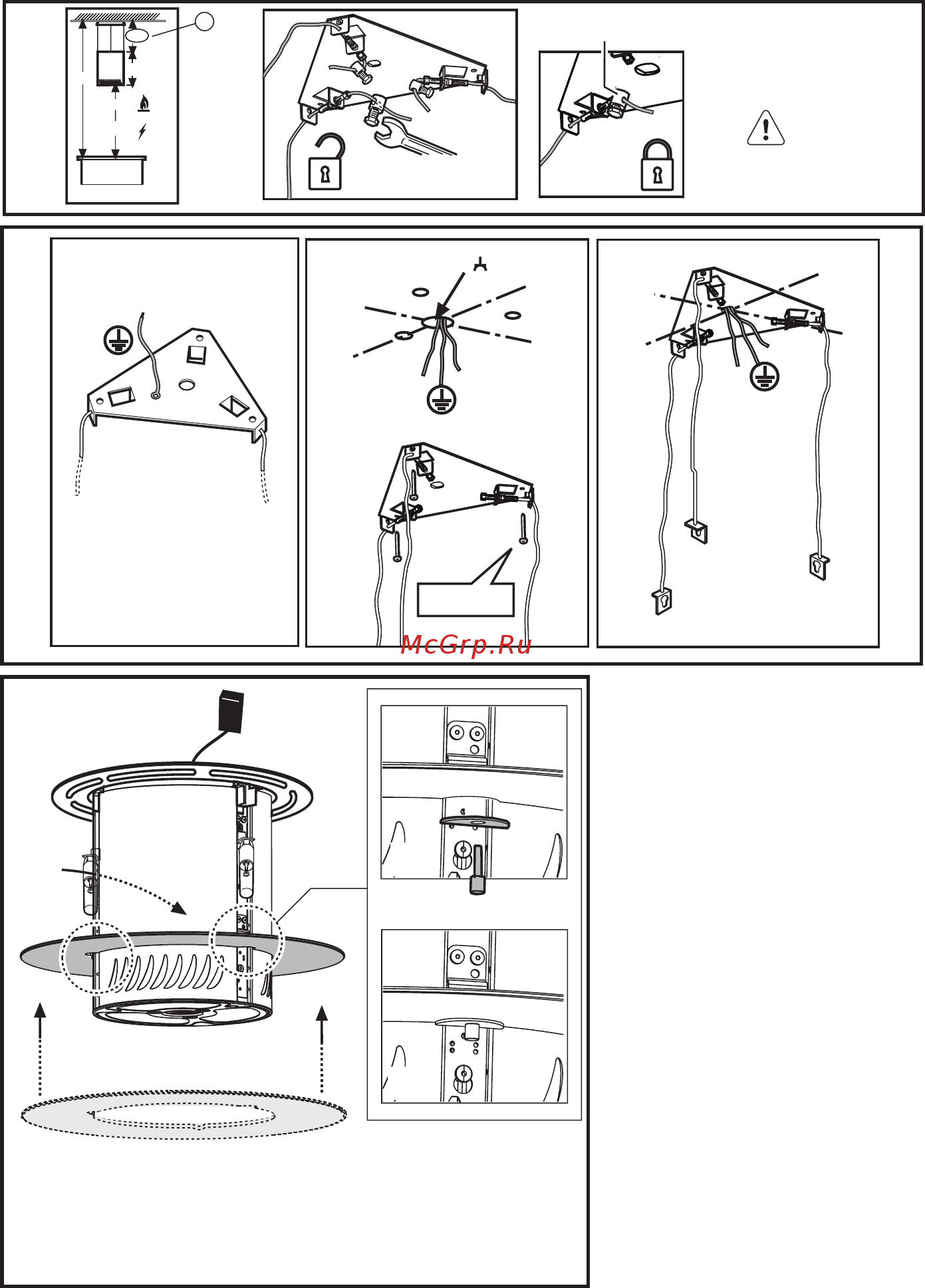 McGrp.Ru