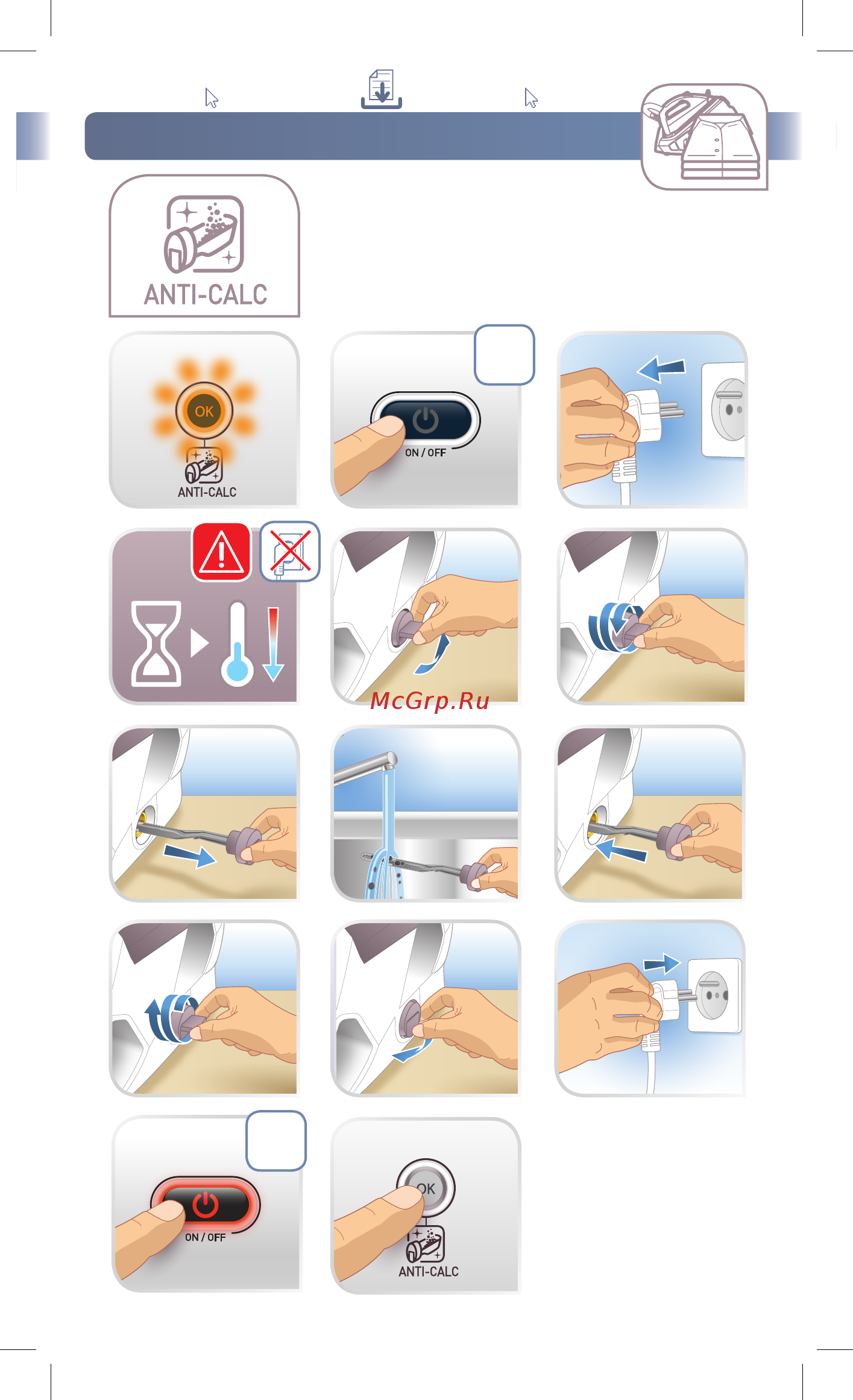 ANTI-CALC

OK

ANTI-CALC

ON / OFF

McGrp.Ru

ON / OFF

OK

ANTI-CALC