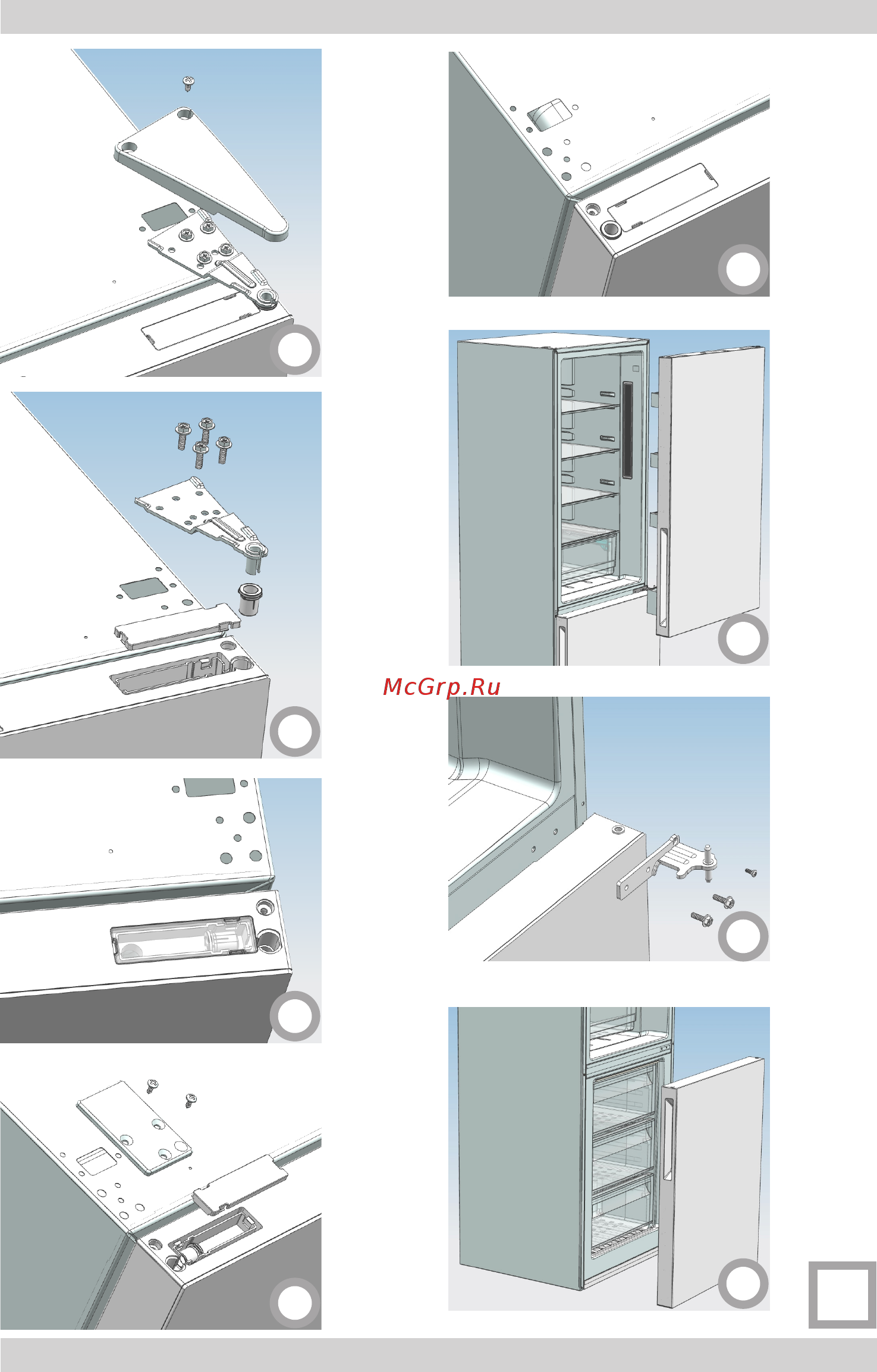 McGrp.Ru