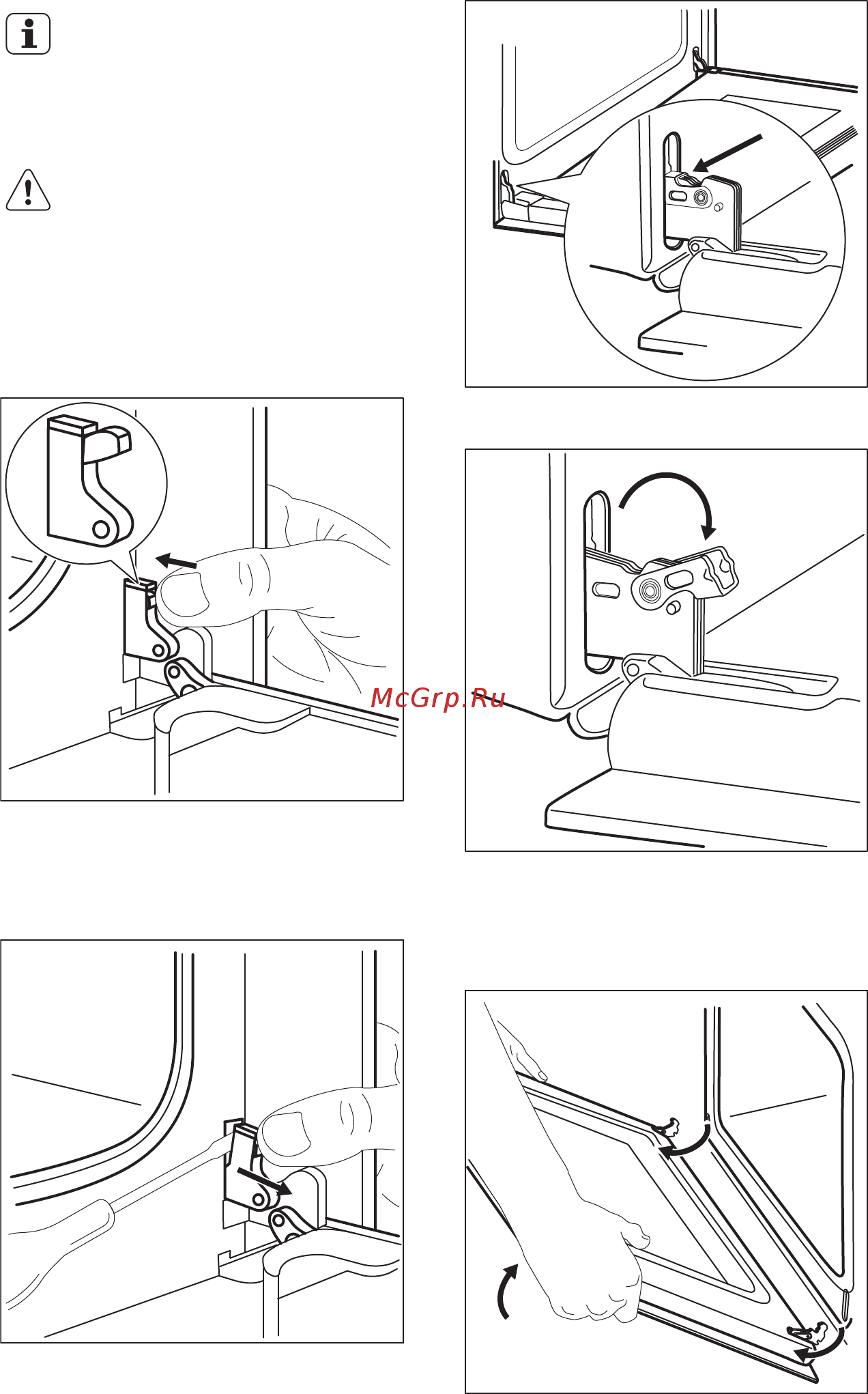 McGrp.Ru