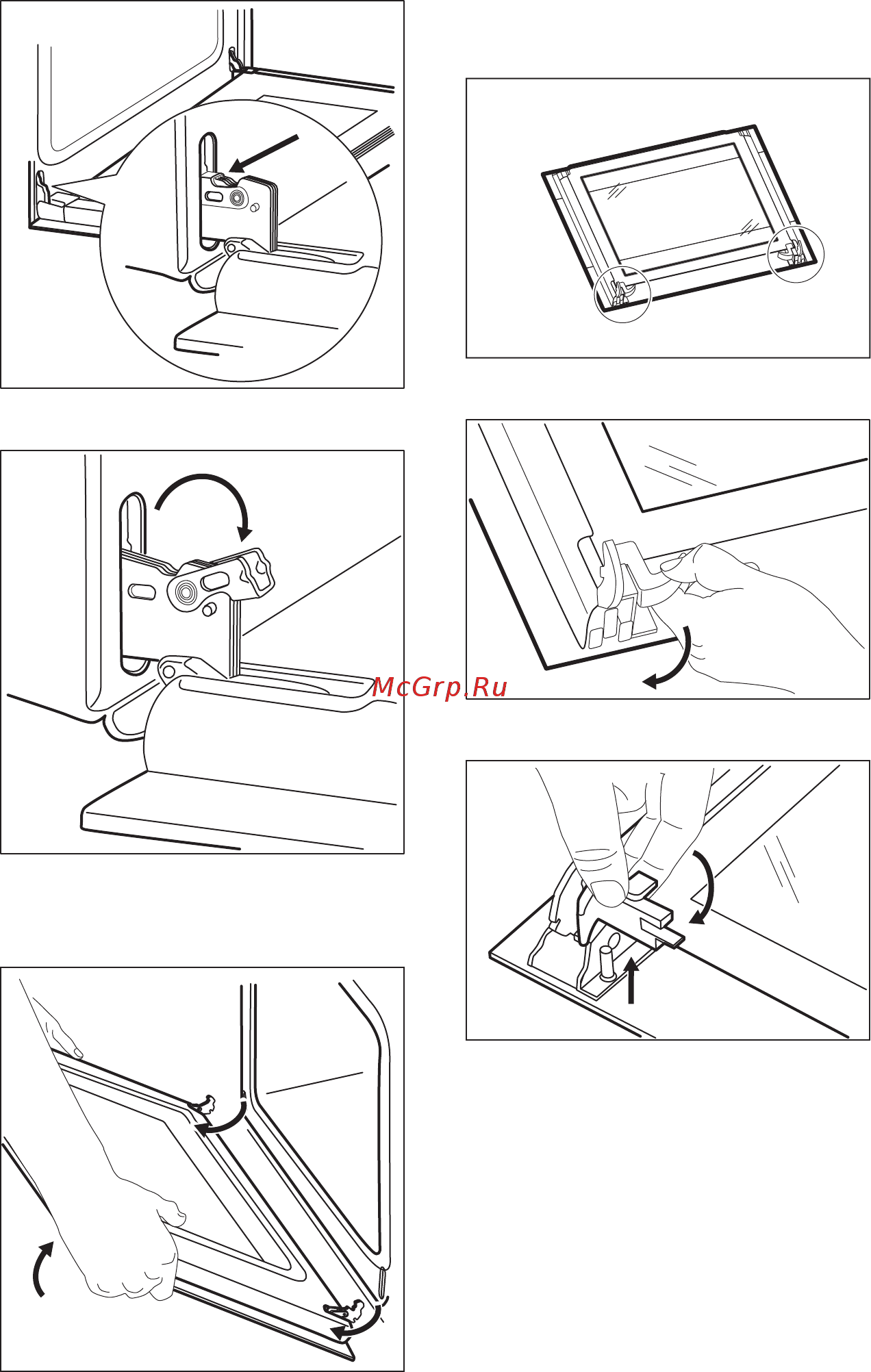 McGrp.Ru