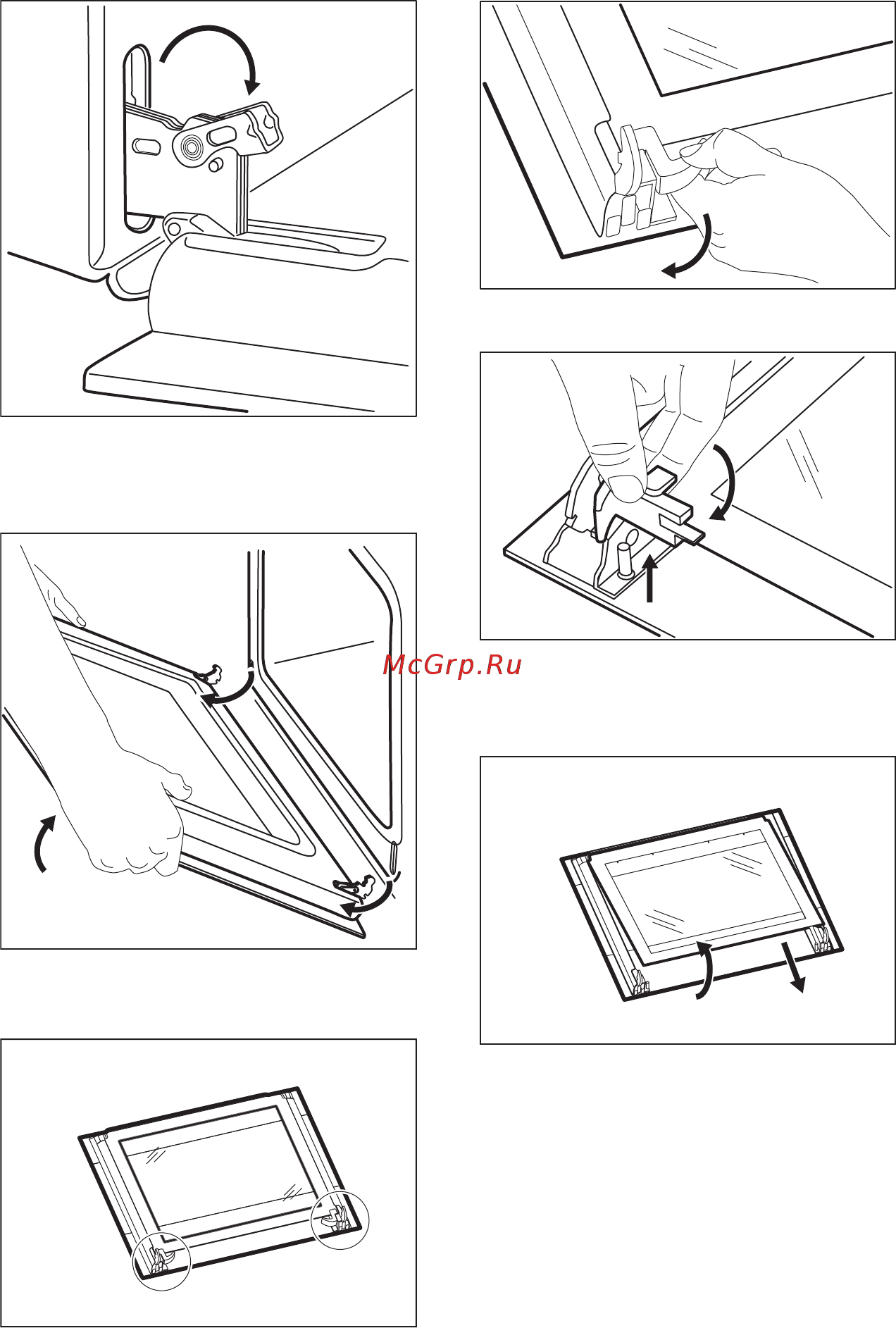 McGrp.Ru