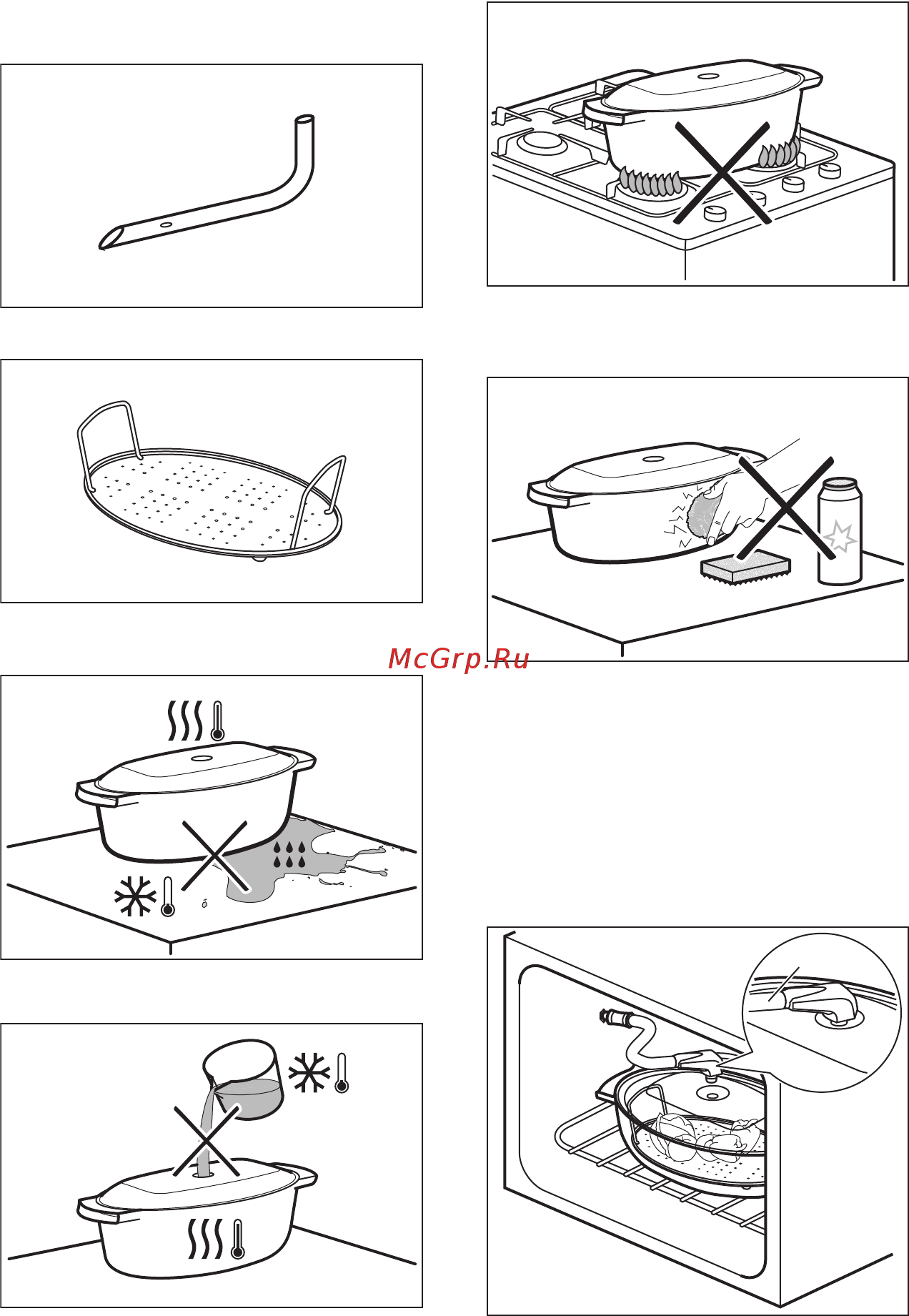 McGrp.Ru