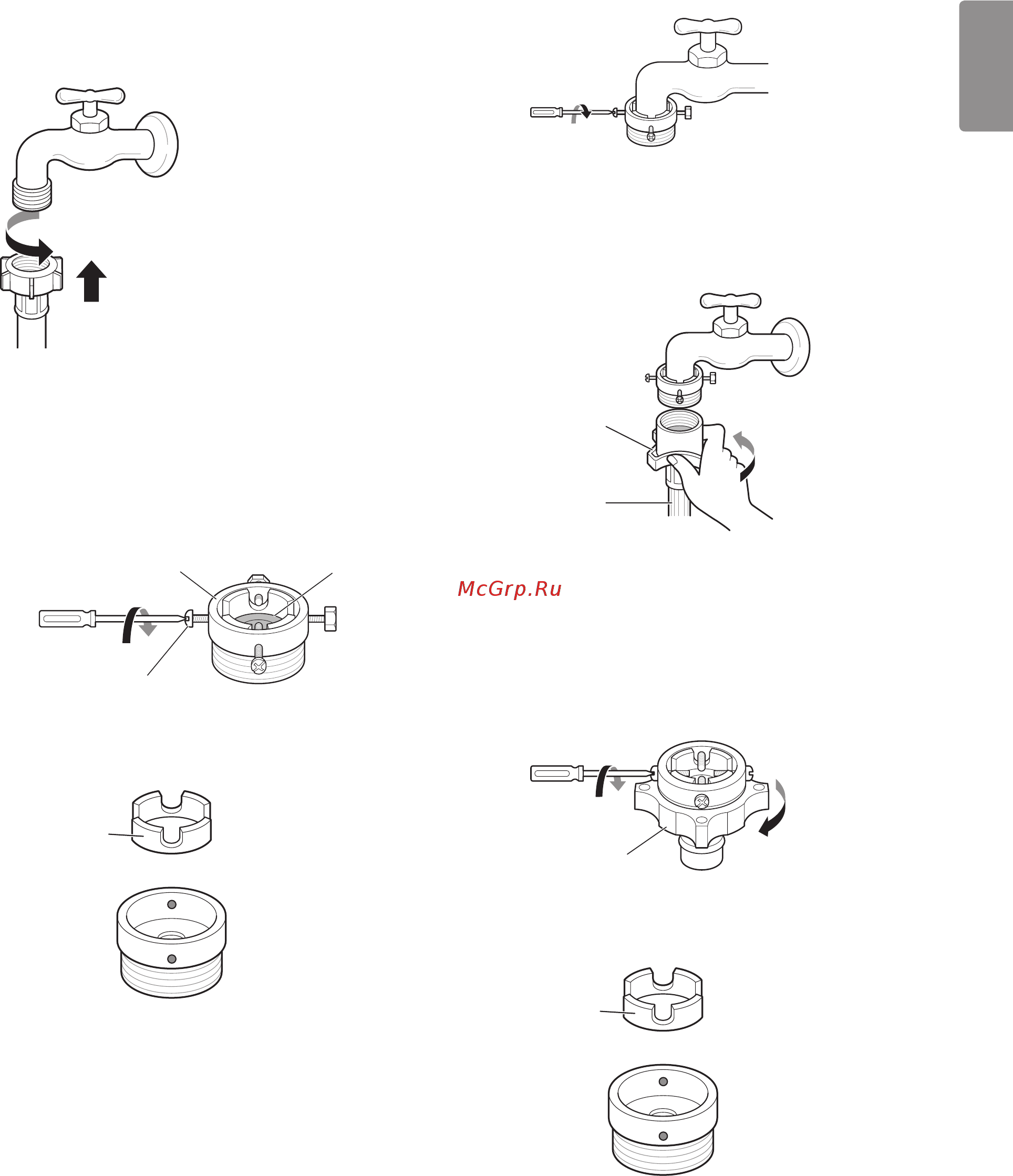 McGrp.Ru