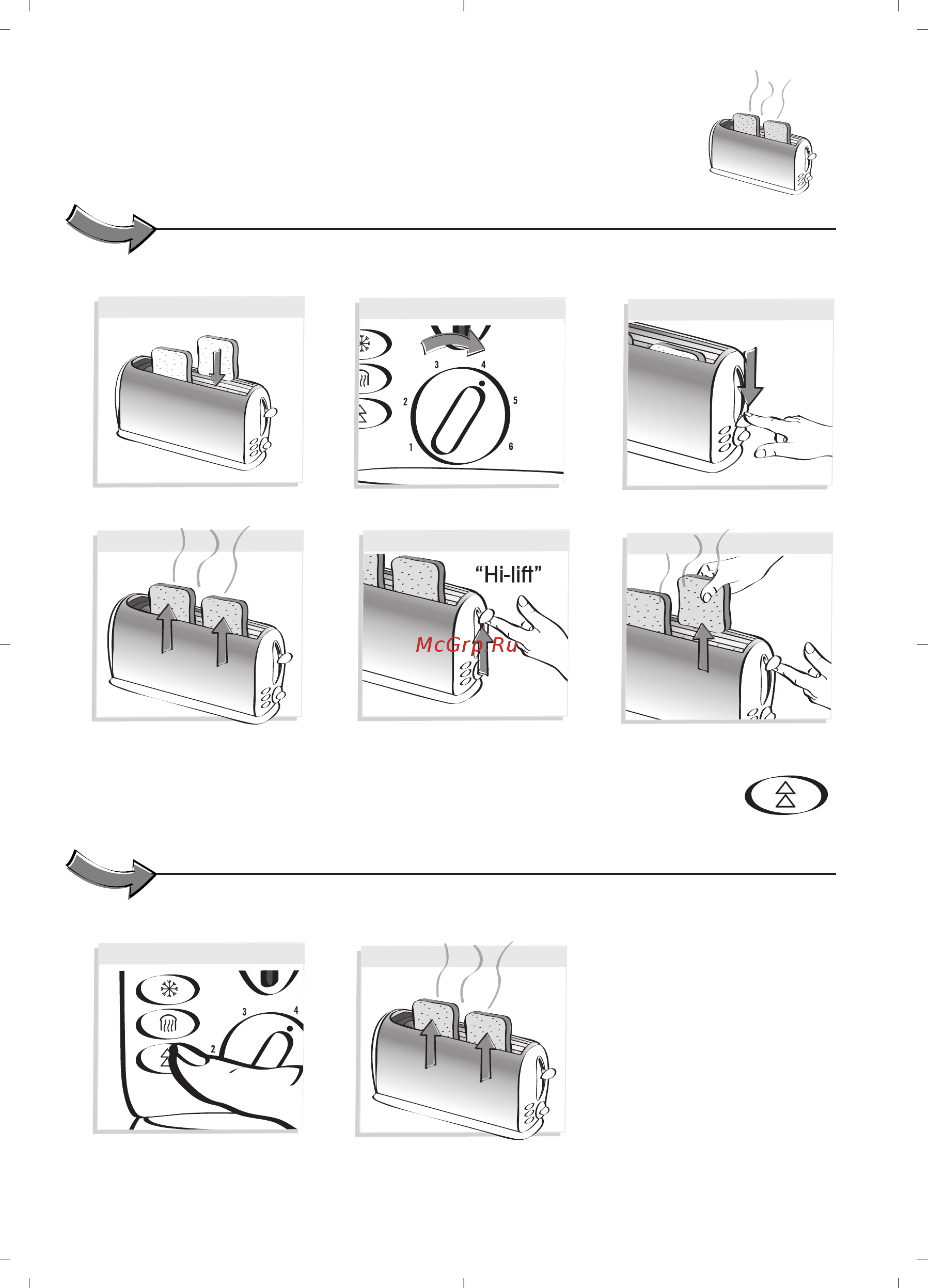 3
4
2
5
1
6

"Hi-lift"

McGrp.Ru

3
4
2