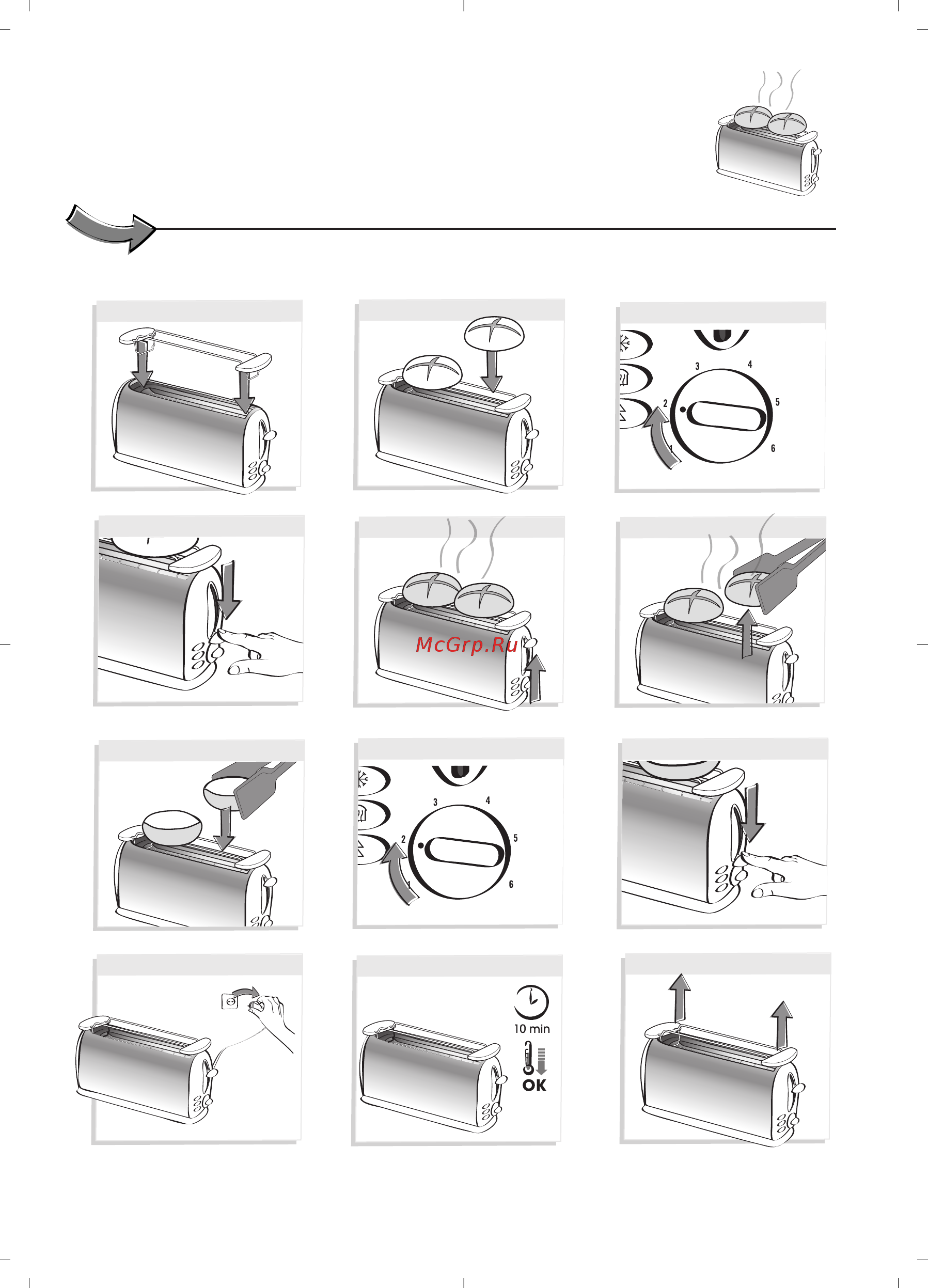 3
4
2
5
1
6

McGrp.Ru

3
4
2
5
1
6

10 min
OK