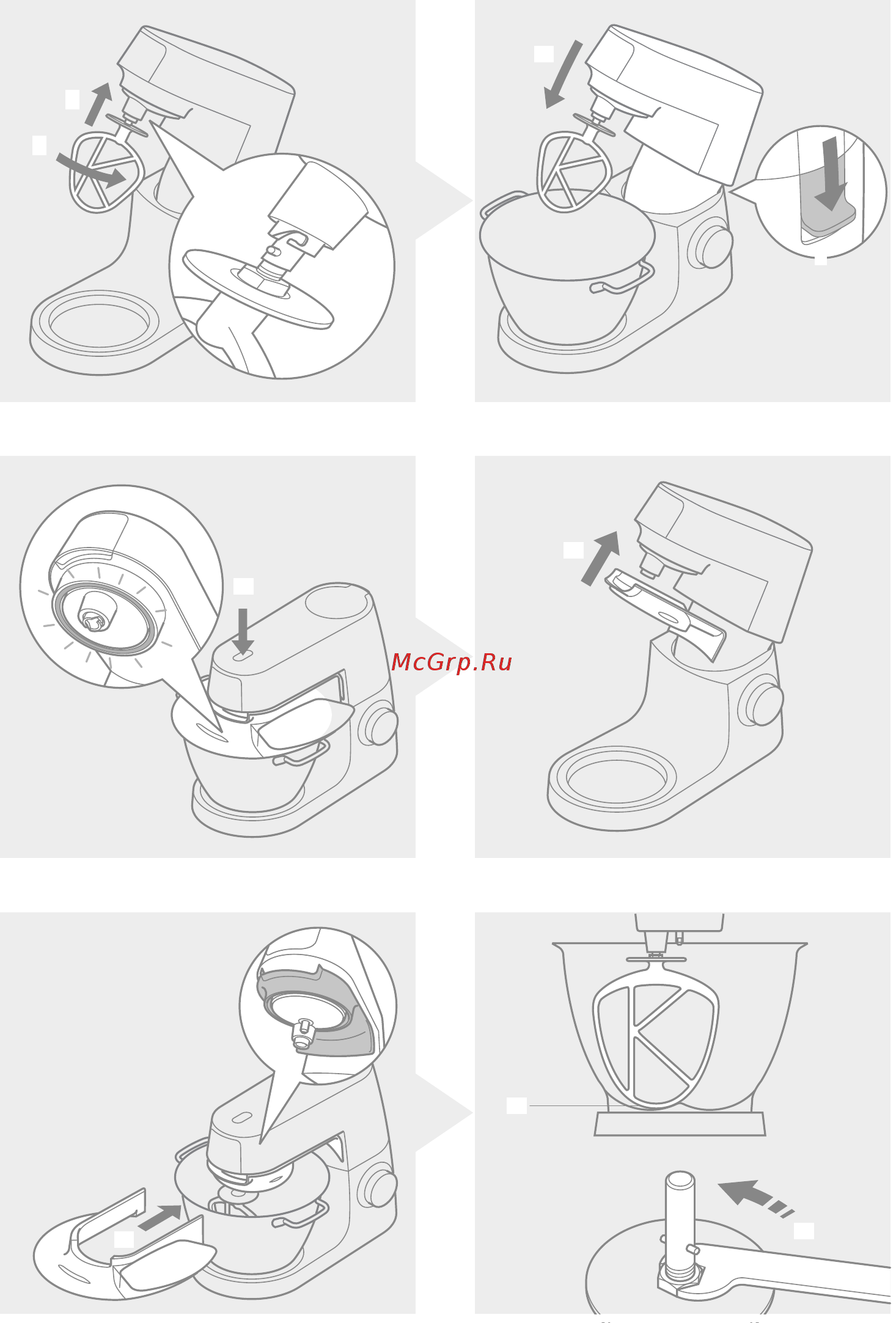 McGrp.Ru