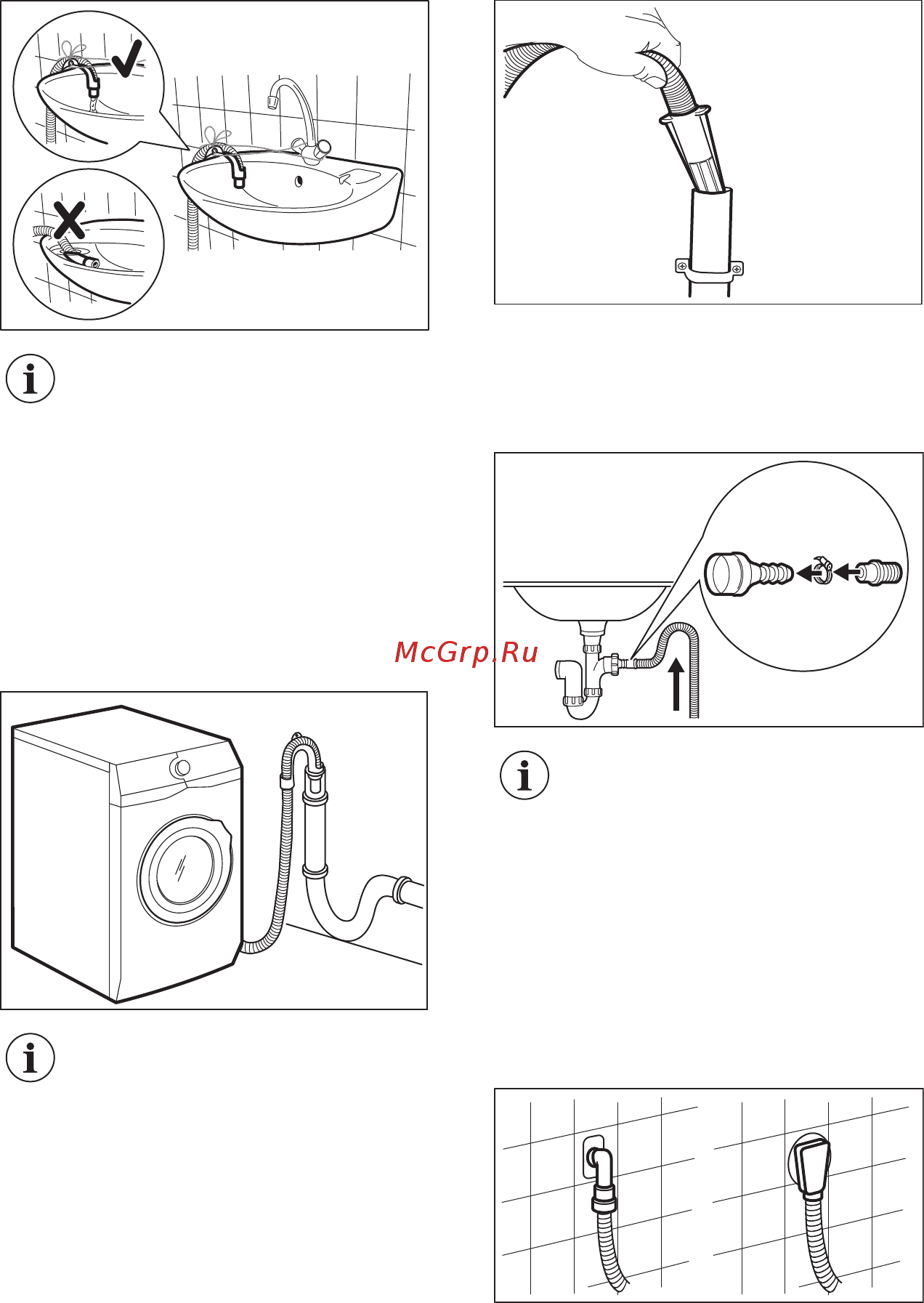 McGrp.Ru