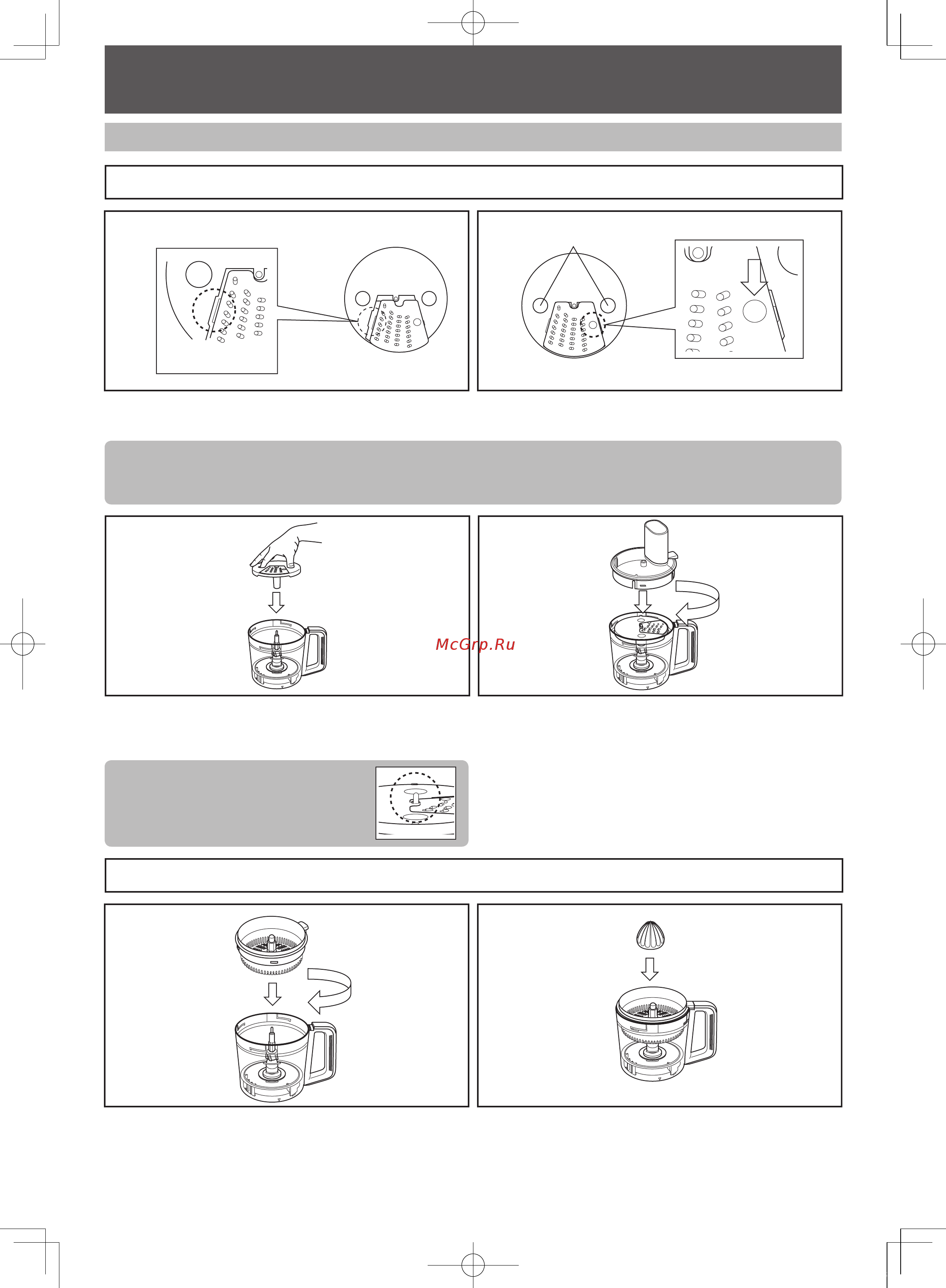 McGrp.Ru