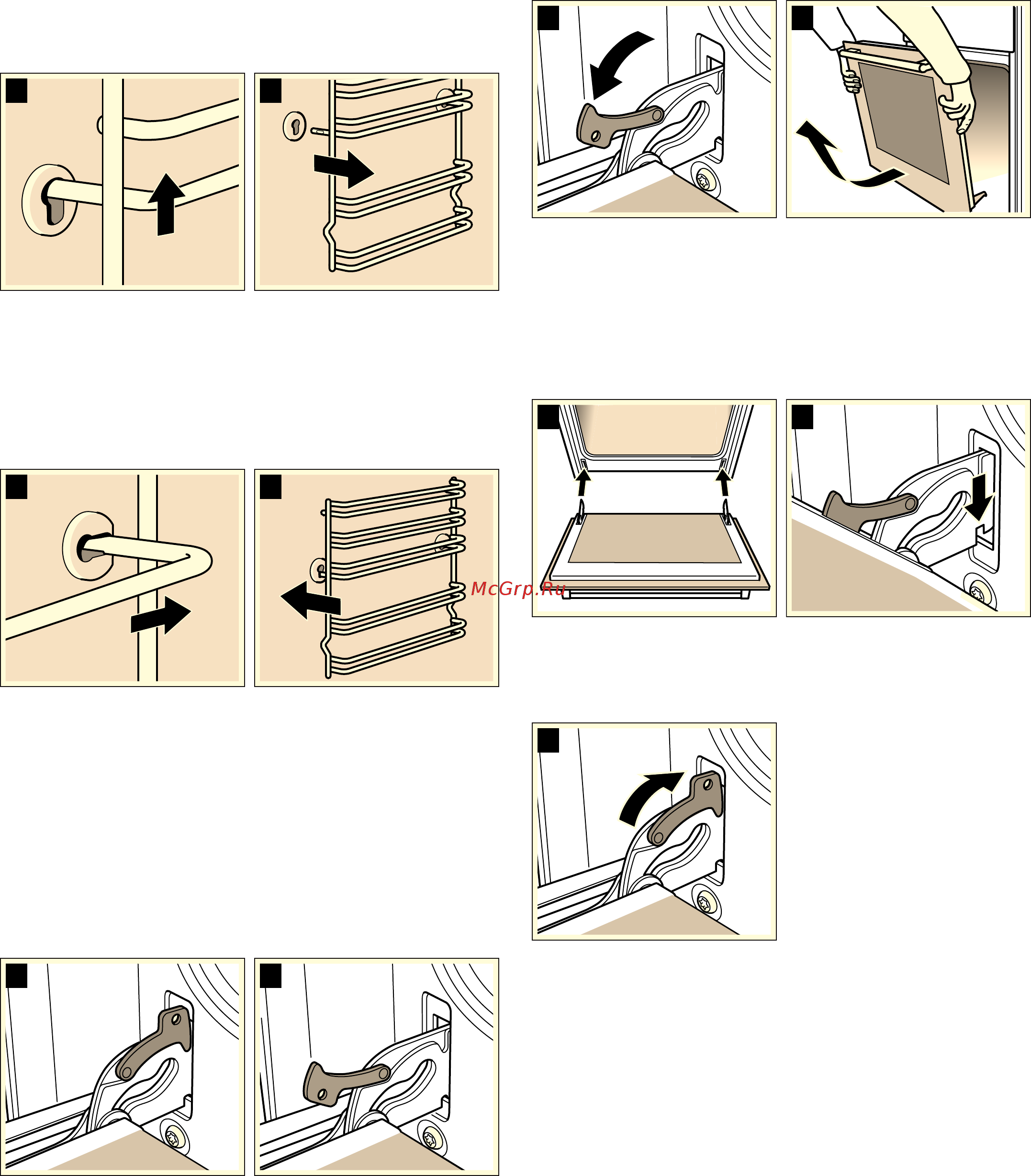 McGrp.Ru