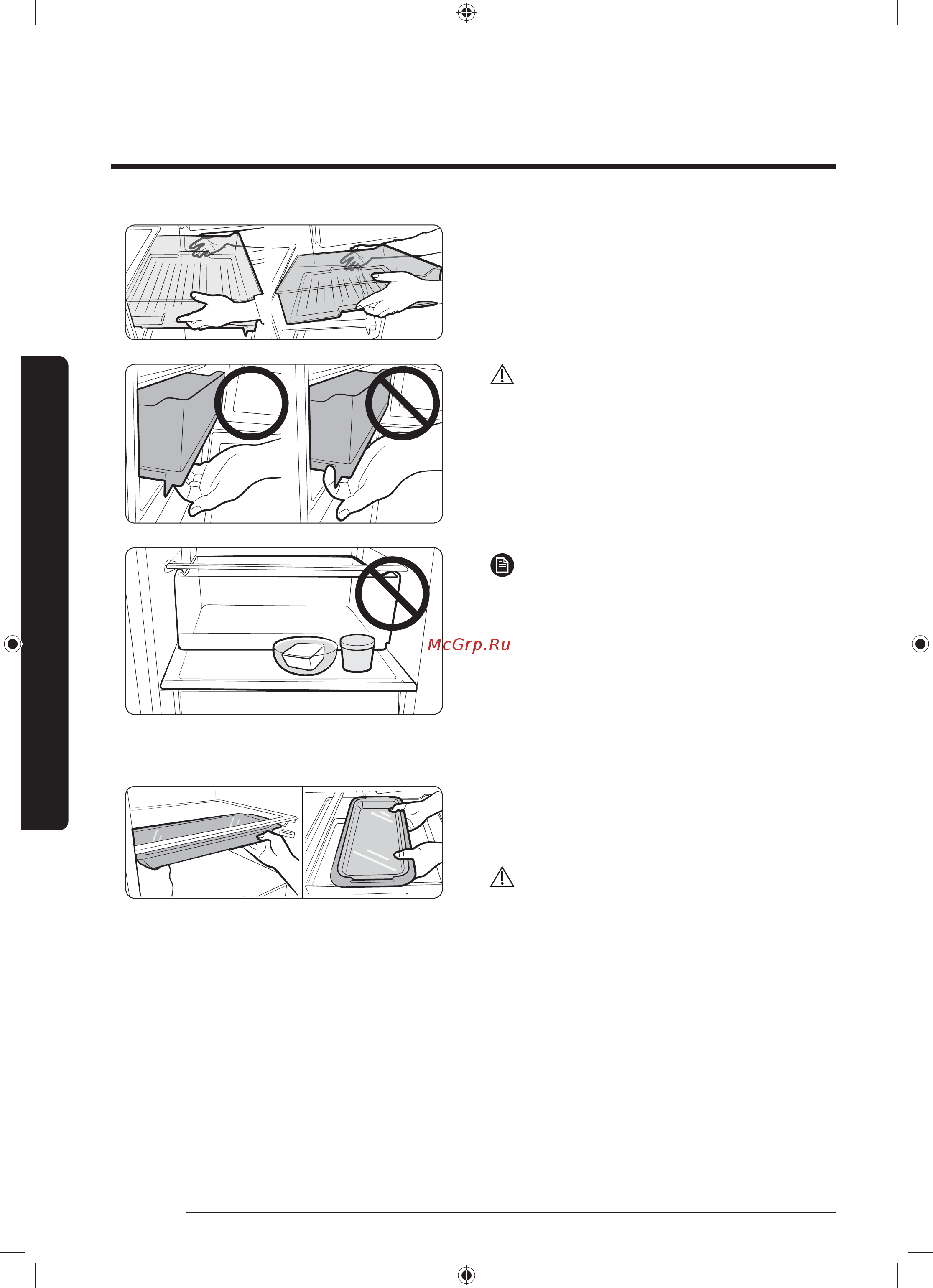 McGrp.Ru