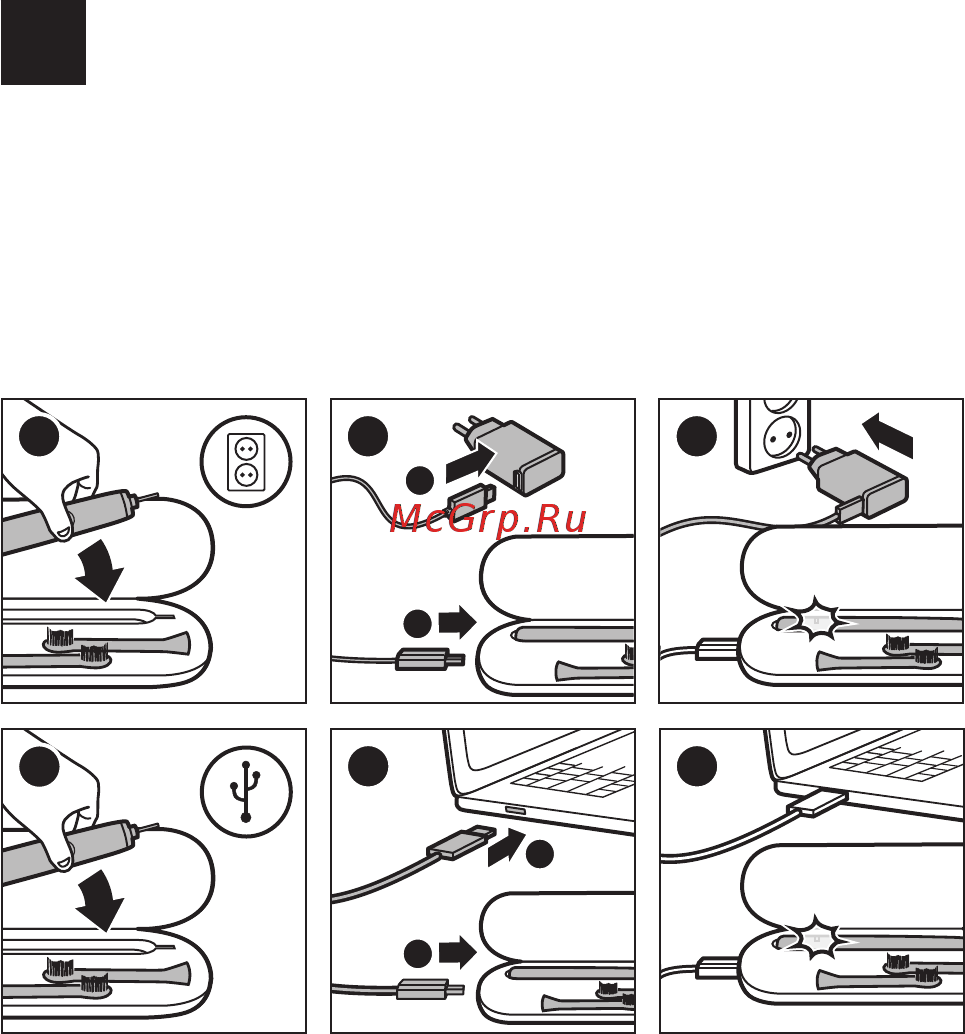 McGrp.Ru