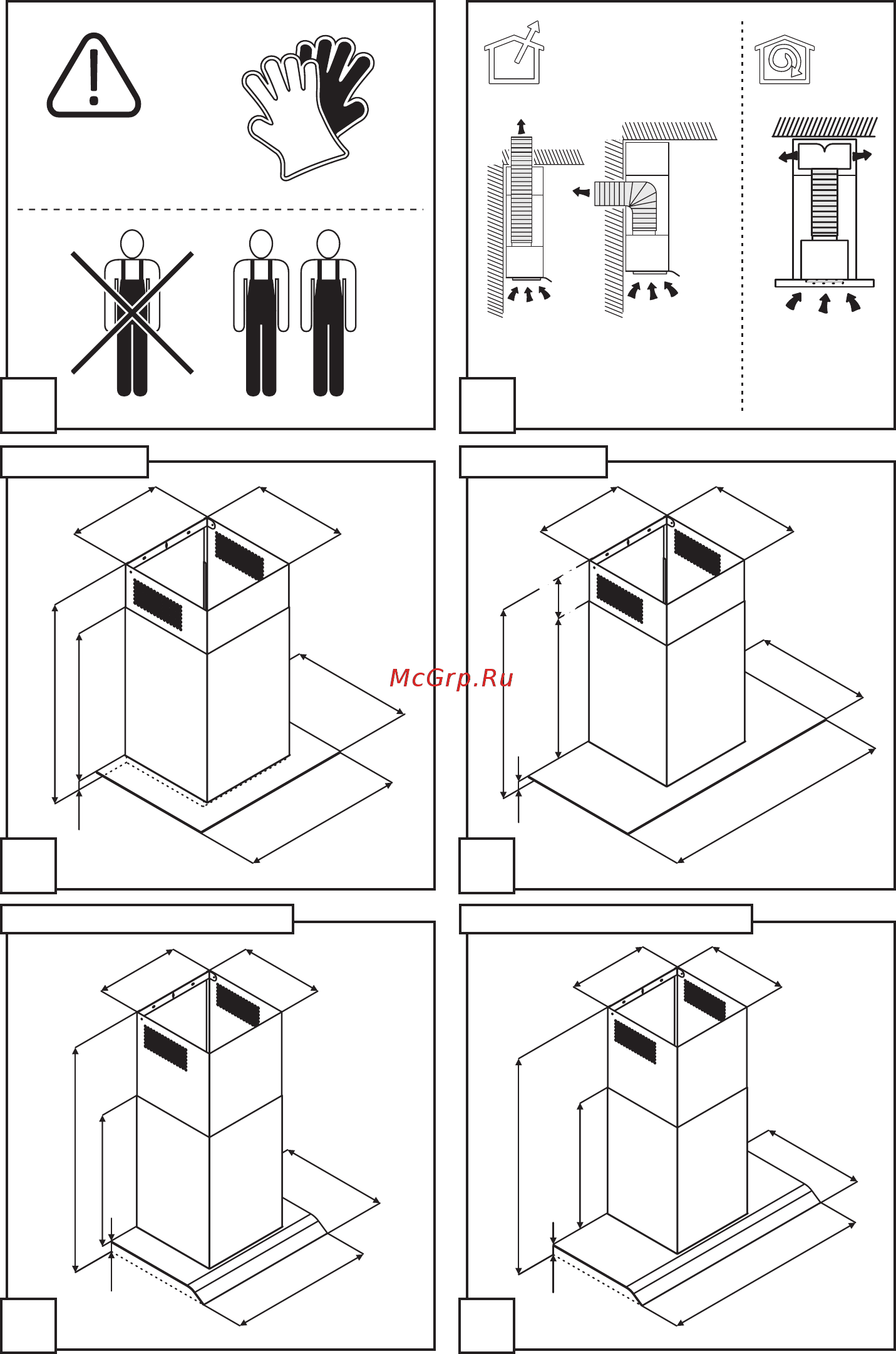 McGrp.Ru