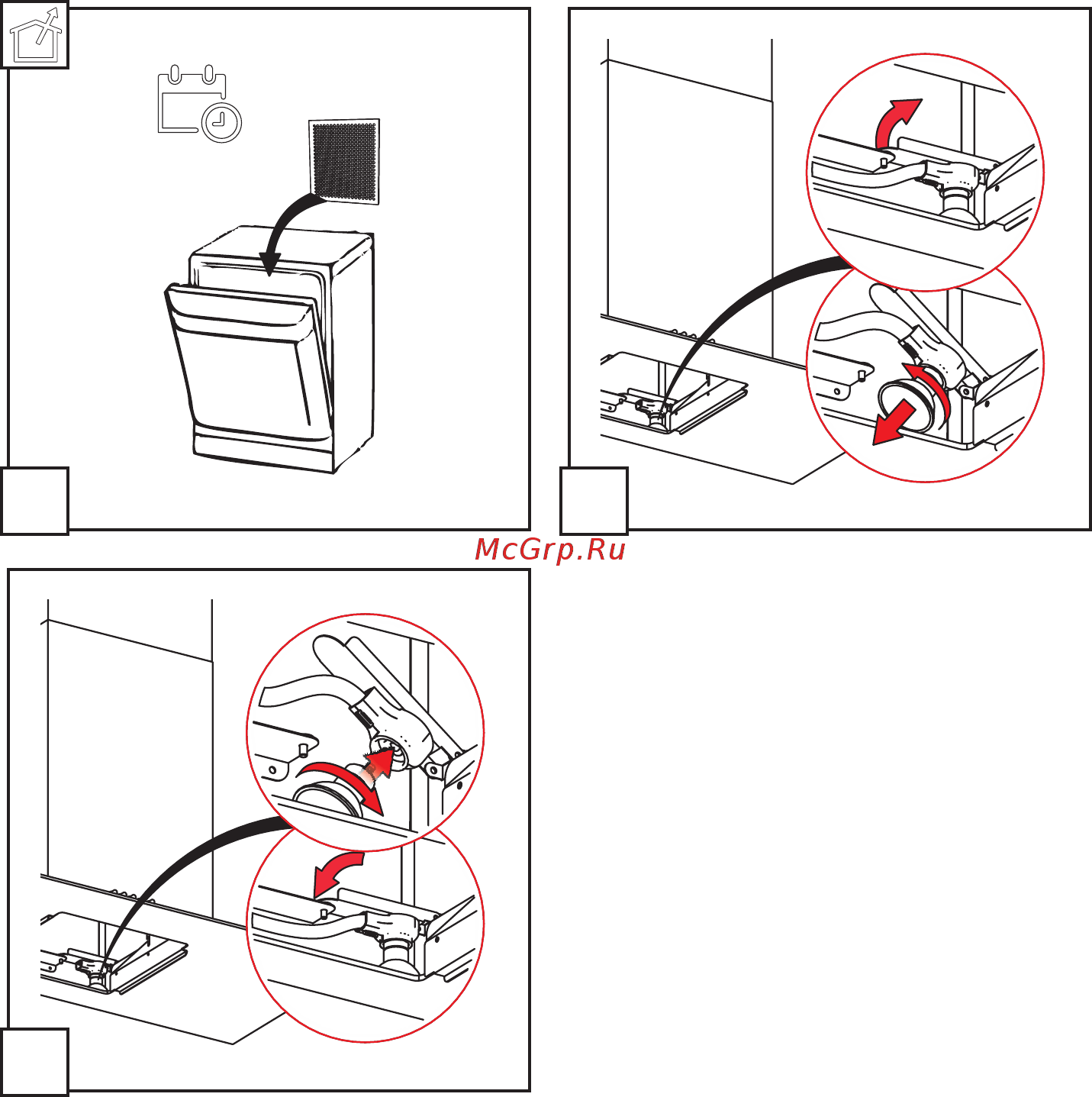 McGrp.Ru