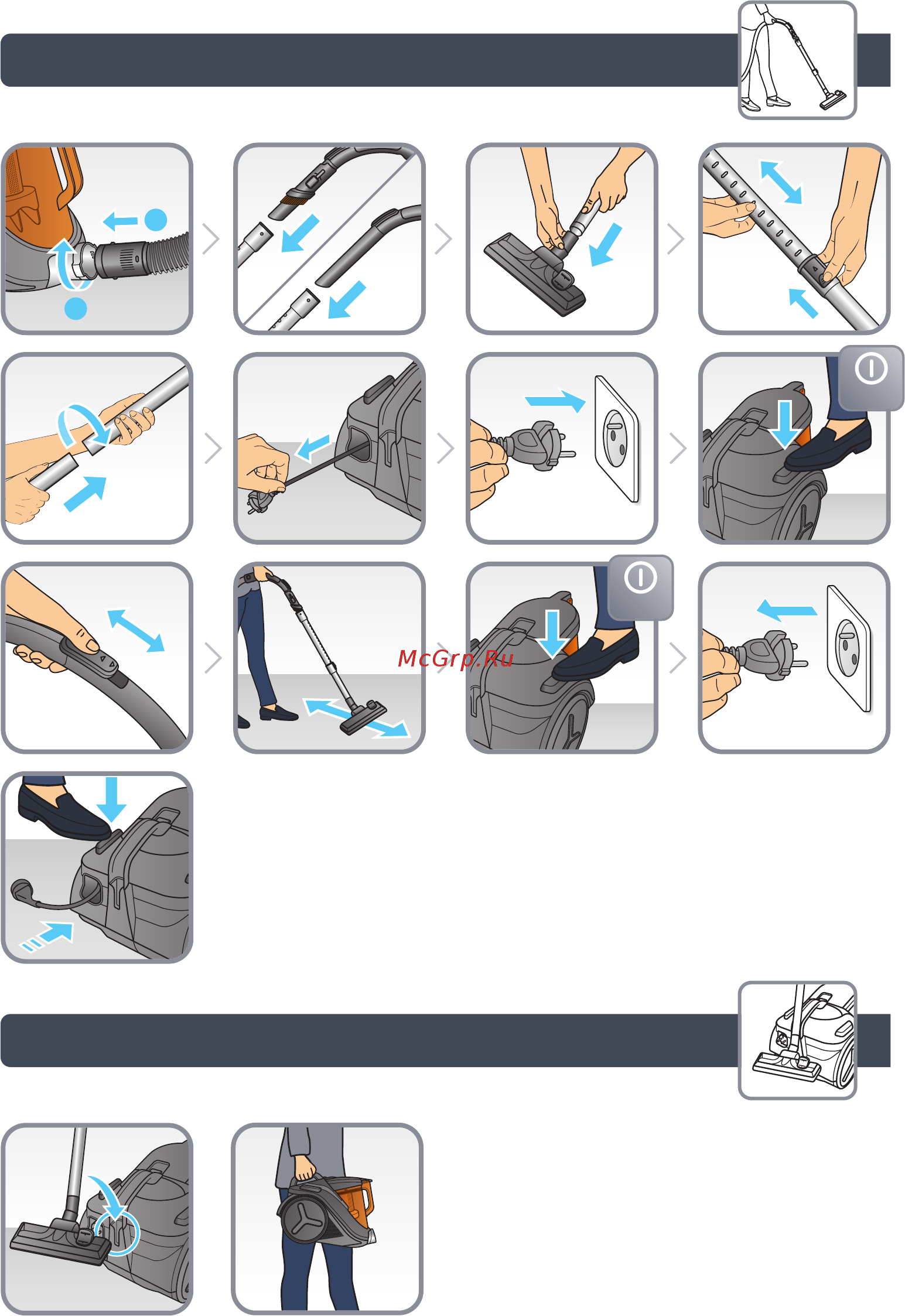 McGrp.Ru