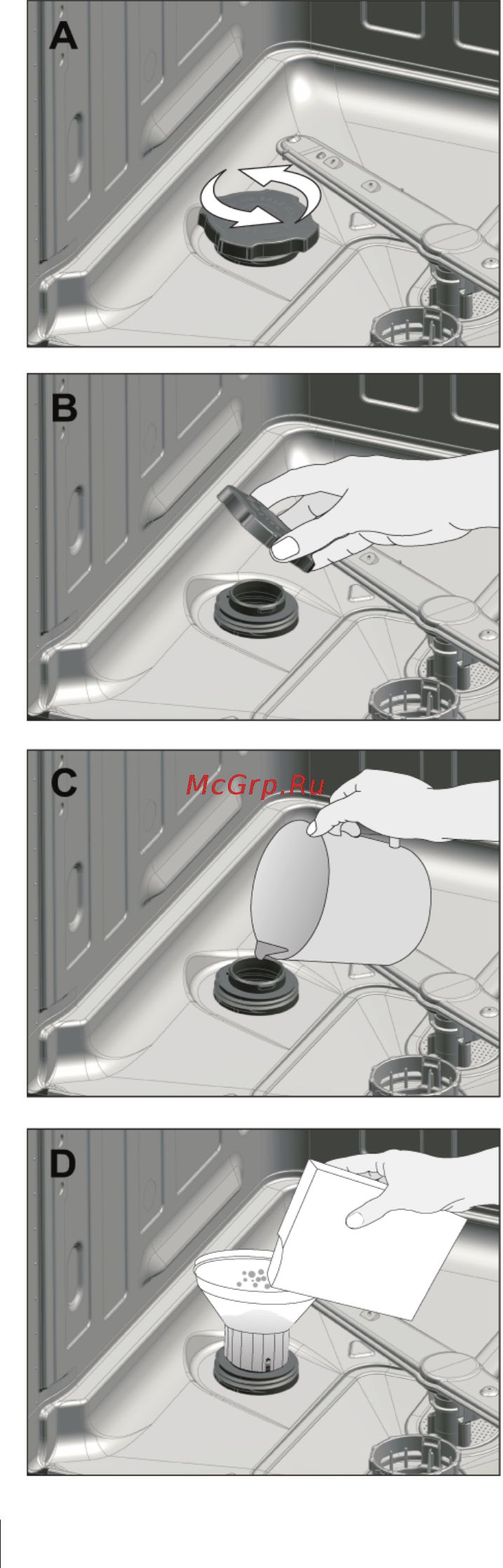 A

B

C

McGrp.Ru

D