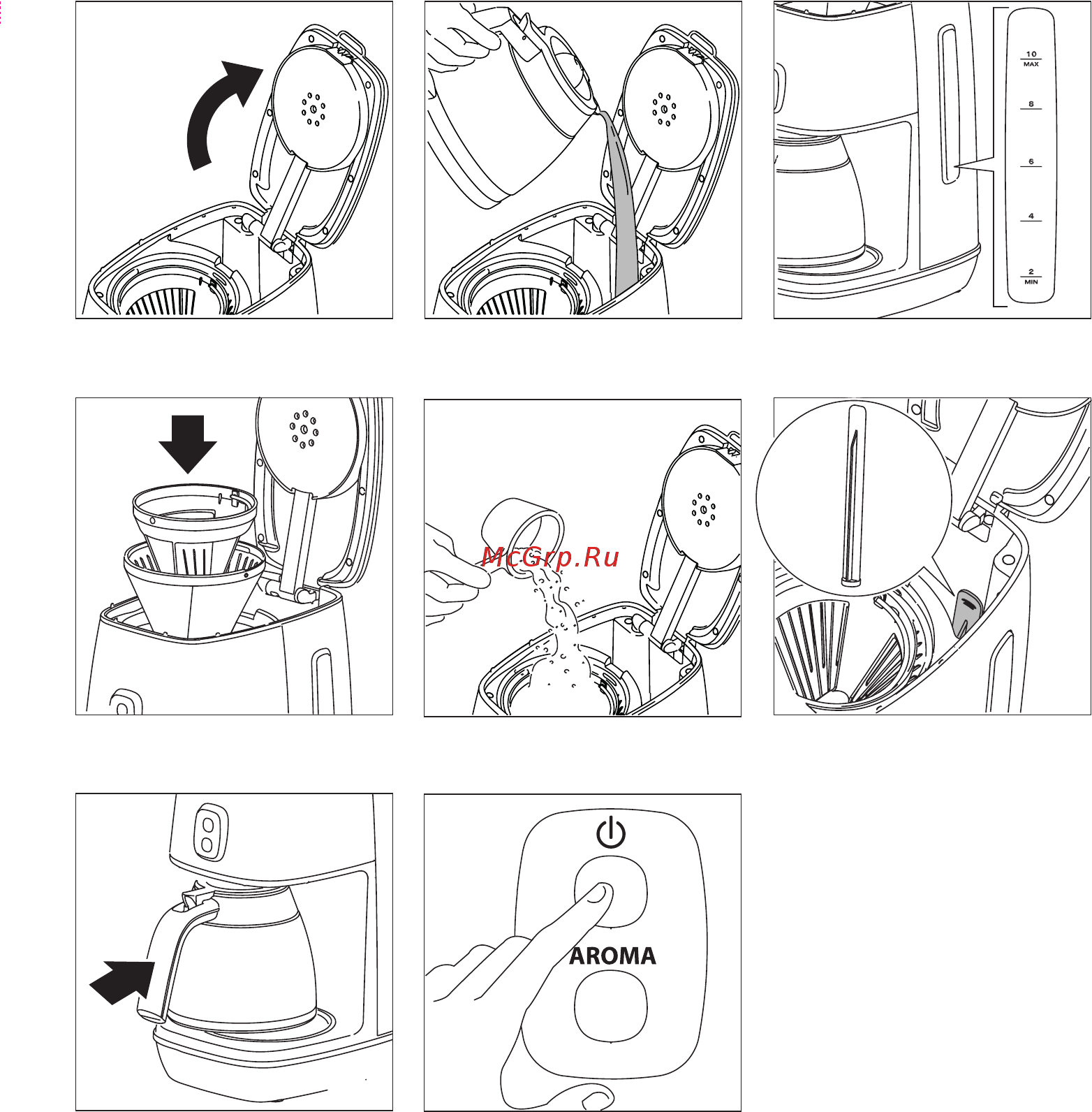 10
MAX
8
6
4
2
MIN

McGrp.Ru

AROMA