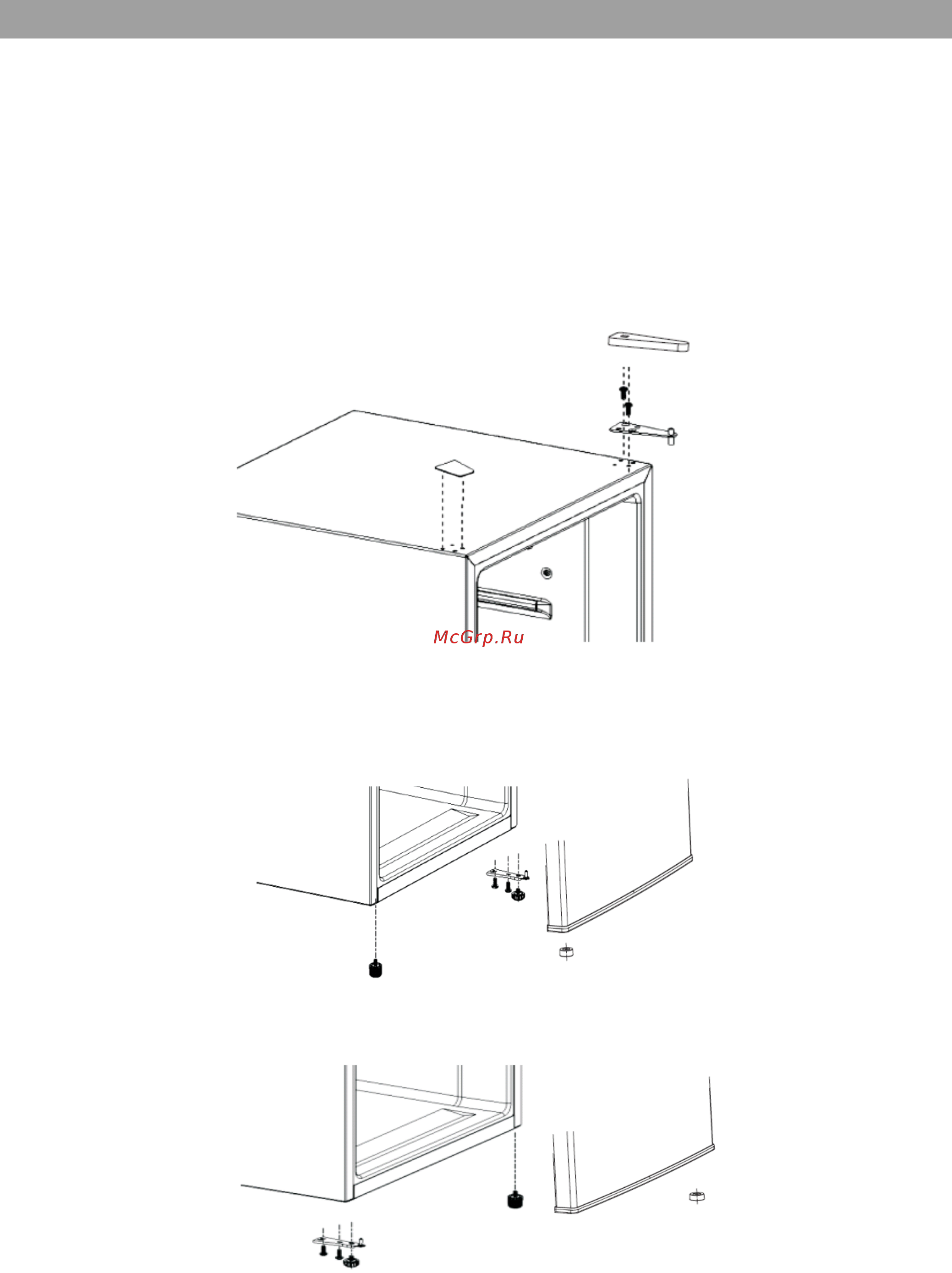 McGrp.Ru